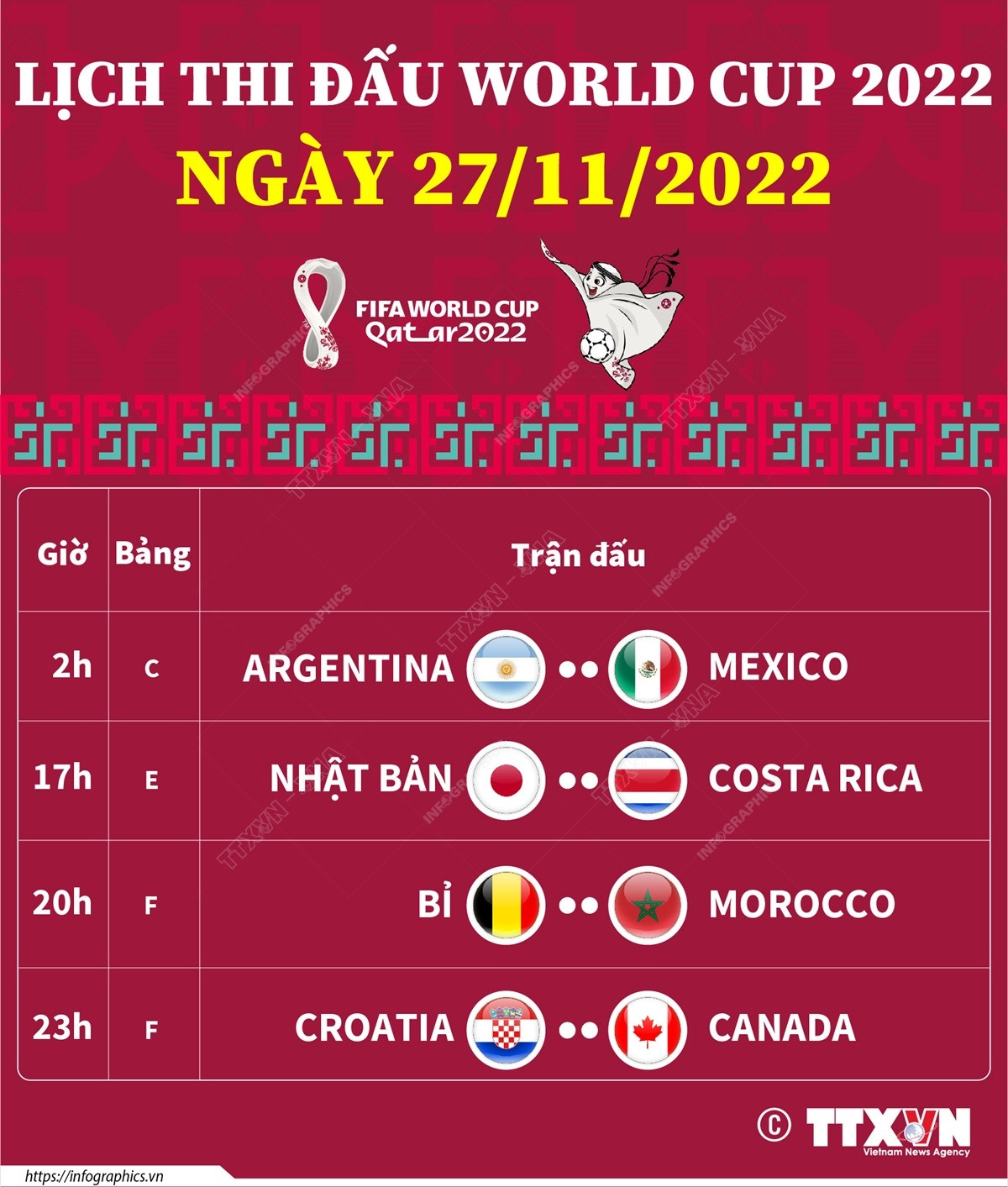 LỊCH THI ĐẤU WORLD CUP 2022
NGÀY 27/11/2022

FIFA WORLD CUP Qatar2022

| Giờ | Bảng | Trận đấu |
|---|---|---|
| 2h | C | ARGENTINA •• MEXICO |
| 17h | E | NHẬT BẢN •• COSTA RICA |
| 20h | F | BỈ •• MOROCCO |
| 23h | F | CROATIA •• CANADA |

© TTXVN Vietnam News Agency

https://infographics.vn