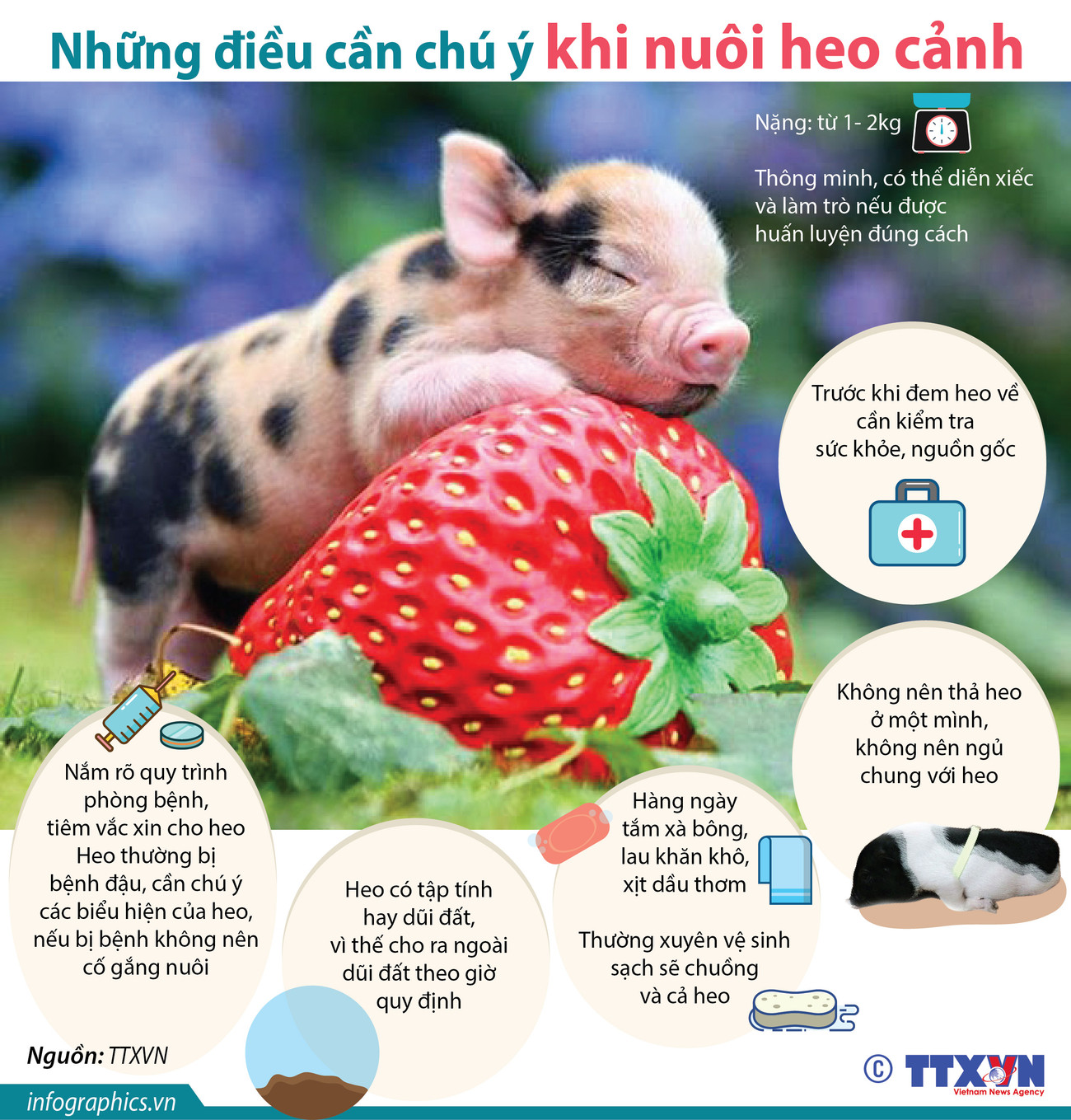 Những điều cần chú ý khi nuôi heo cảnh

Nặng: từ 1- 2kg

Thông minh, có thể diễn xiếc và làm trò nếu được huấn luyện đúng cách

Trước khi đem heo về cần kiểm tra sức khỏe, nguồn gốc

Không nên thả heo ở một mình, không nên ngủ chung với heo

Nắm rõ quy trình phòng bệnh, tiêm vắc xin cho heo Heo thường bị bệnh đậu, cần chú ý các biểu hiện của heo, nếu bị bệnh không nên cố gắng nuôi

Heo có tập tính hay dũi đất, vì thế cho ra ngoài dũi đất theo giờ quy định

Hàng ngày tắm xà bông, lau khăn khô, xịt dầu thơm

Thường xuyên vệ sinh sạch sẽ chuồng và cả heo

Nguồn: TTXVN

infographics.vn

© TTXVN Vietnam News Agency