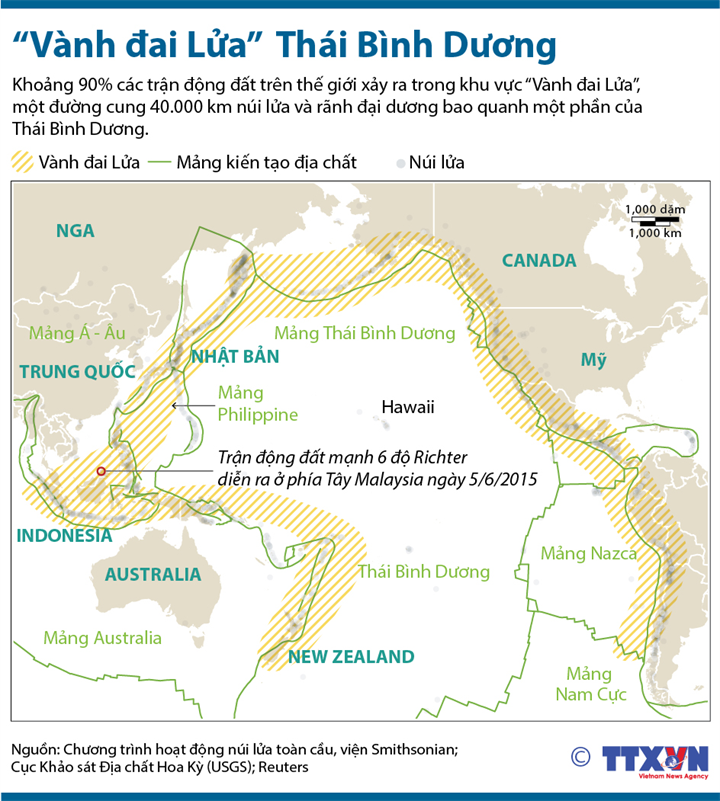 “Vành đai Lửa” Thái Bình Dương

Khoảng 90% các trận động đất trên thế giới xảy ra trong khu vực “Vành đai Lửa”, một đường cung 40.000 km núi lửa và rãnh đại dương bao quanh một phần của Thái Bình Dương.

Vành đai Lửa   Mảng kiến tạo địa chất   Núi lửa

1,000 dặm
1,000 km

NGA
CANADA
Mảng Á - Âu
Mảng Thái Bình Dương
TRUNG QUỐC
NHẬT BẢN
Mỹ
Mảng Philippine
Hawaii
Trận động đất mạnh 6 độ Richter diễn ra ở phía Tây Malaysia ngày 5/6/2015
INDONESIA
AUSTRALIA
Thái Bình Dương
Mảng Nazca
Mảng Australia
NEW ZEALAND
Mảng Nam Cực

Nguồn: Chương trình hoạt động núi lửa toàn cầu, viện Smithsonian; Cục Khảo sát Địa chất Hoa Kỳ (USGS); Reuters

© TTXVN
Vietnam News Agency