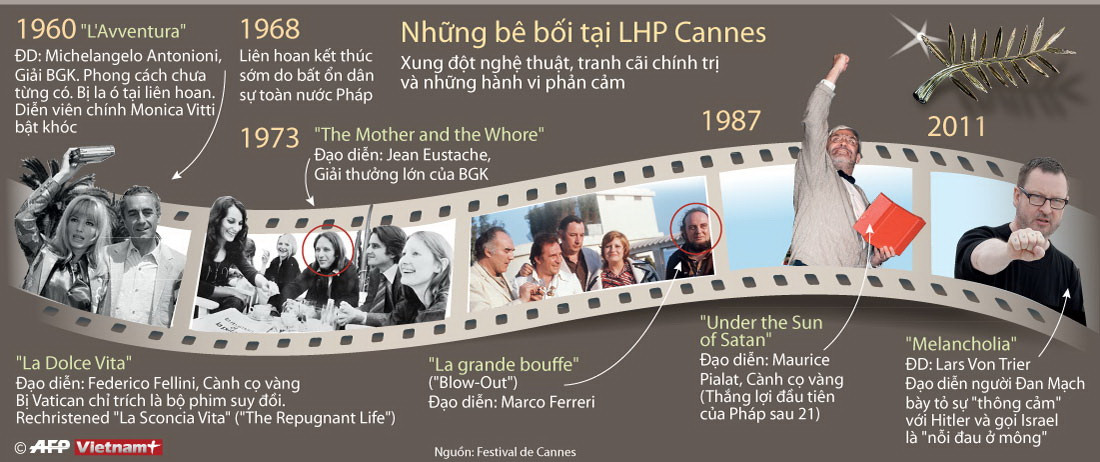 Những bê bối tại LHP Cannes

Xung đột nghệ thuật, tranh cãi chính trị và những hành vi phản cảm

1960 "L'Avventura"
ĐD: Michelangelo Antonioni, Giải BGK. Phong cách chưa từng có. Bị la ó tại liên hoan. Diễn viên chính Monica Vitti bật khóc

1968
Liên hoan kết thúc sớm do bất ổn dân sự toàn nước Pháp

1973 "The Mother and the Whore"
Đạo diễn: Jean Eustache, Giải thưởng lớn của BGK

1987

2011

"La Dolce Vita"
Đạo diễn: Federico Fellini, Cành cọ vàng
Bị Vatican chỉ trích là bộ phim suy đồi.
Rechristened "La Sconcia Vita" ("The Repugnant Life")

"La grande bouffe"
("Blow-Out")
Đạo diễn: Marco Ferreri

"Under the Sun of Satan"
Đạo diễn: Maurice Pialat, Cành cọ vàng
(Thắng lợi đầu tiên của Pháp sau 21)

"Melancholia"
ĐD: Lars Von Trier
Đạo diễn người Đan Mạch bày tỏ sự "thông cảm" với Hitler và gọi Israel là "nỗi đau ở mông"

© AFP Vietnam+

Nguồn: Festival de Cannes