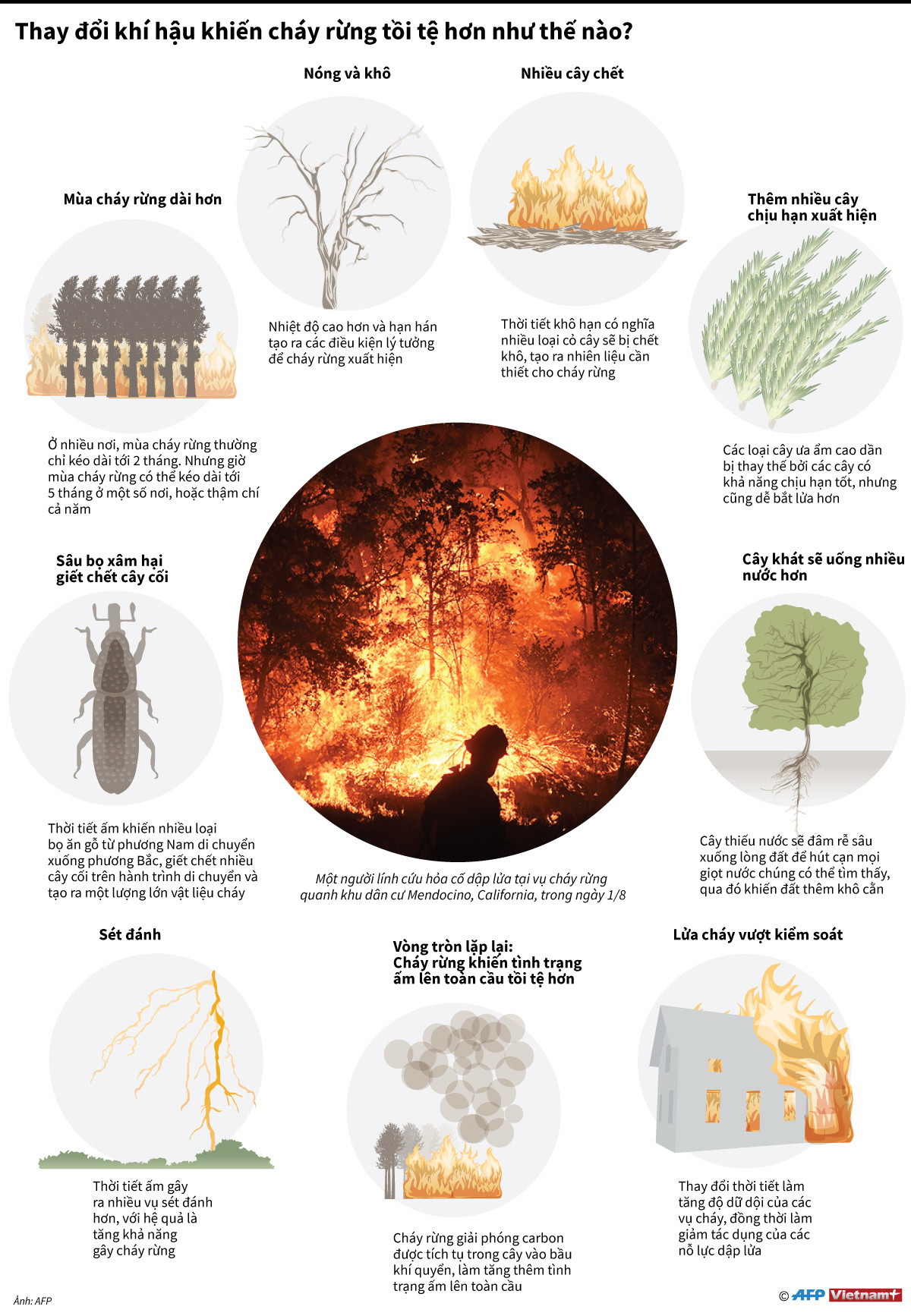 Thay đổi khí hậu khiến cháy rừng tồi tệ hơn như thế nào?

Nóng và khô

Nhiệt độ cao hơn và hạn hán tạo ra các điều kiện lý tưởng để cháy rừng xuất hiện

Nhiều cây chết

Thời tiết khô hạn có nghĩa nhiều loại cỏ cây sẽ bị chết khô, tạo ra nhiên liệu cần thiết cho cháy rừng

Mùa cháy rừng dài hơn

Ở nhiều nơi, mùa cháy rừng thường chỉ kéo dài tới 2 tháng. Nhưng giờ mùa cháy rừng có thể kéo dài tới 5 tháng ở một số nơi, hoặc thậm chí cả năm

Thêm nhiều cây chịu hạn xuất hiện

Các loại cây ưa ẩm cao dần bị thay thế bởi các cây có khả năng chịu hạn tốt, nhưng cũng dễ bắt lửa hơn

Sâu bọ xâm hại giết chết cây cối

Thời tiết ấm khiến nhiều loại bọ ăn gỗ từ phương Nam di chuyển xuống phương Bắc, giết chết nhiều cây cối trên hành trình di chuyển và tạo ra một lượng lớn vật liệu cháy

Một người lính cứu hỏa cố dập lửa tại vụ cháy rừng quanh khu dân cư Mendocino, California, trong ngày 1/8

Cây khát sẽ uống nhiều nước hơn

Cây thiếu nước sẽ đâm rễ sâu xuống lòng đất để hút cạn mọi giọt nước chúng có thể tìm thấy, qua đó khiến đất thêm khô cằn

Sét đánh

Thời tiết ấm gây ra nhiều vụ sét đánh hơn, với hệ quả là tăng khả năng gây cháy rừng

Vòng tròn lặp lại: Cháy rừng khiến tình trạng ấm lên toàn cầu tồi tệ hơn

Cháy rừng giải phóng carbon được tích tụ trong cây vào bầu khí quyển, làm tăng thêm tình trạng ấm lên toàn cầu

Lửa cháy vượt kiểm soát

Thay đổi thời tiết làm tăng độ dữ dội của các vụ cháy, đồng thời làm giảm tác dụng của các nỗ lực dập lửa

Ảnh: AFP

© AFP Vietnam+