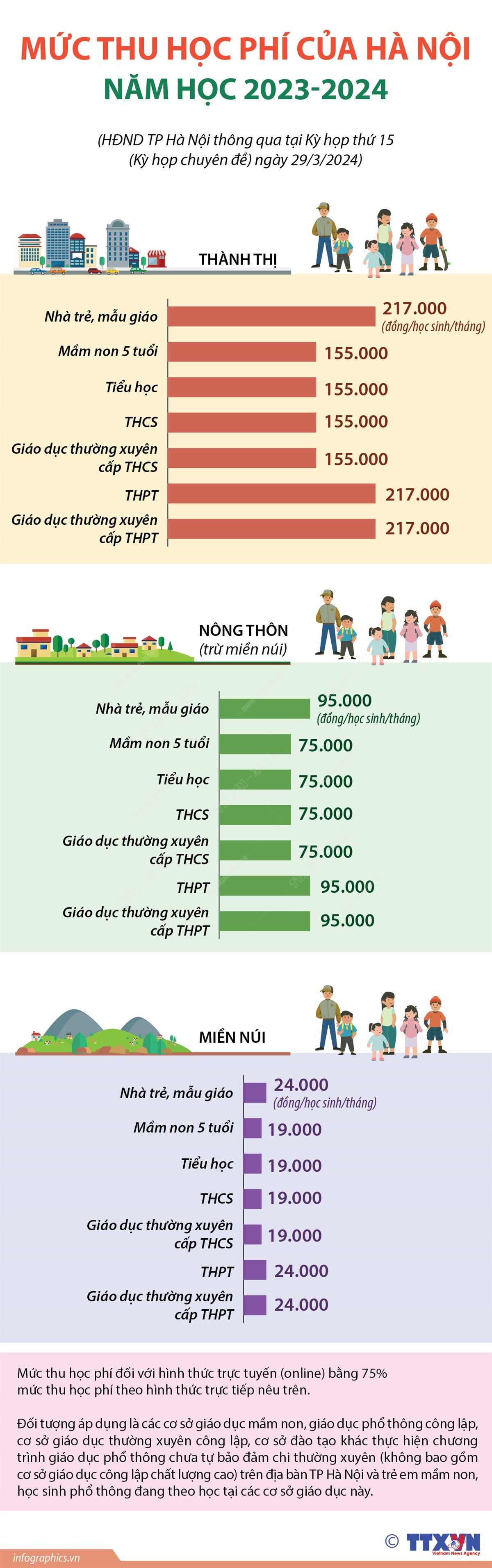 MỨC THU HỌC PHÍ CỦA HÀ NỘI
NĂM HỌC 2023-2024

(HĐND TP Hà Nội thông qua tại Kỳ họp thứ 15 (Kỳ họp chuyên đề) ngày 29/3/2024)

THÀNH THỊ

Nhà trẻ, mẫu giáo 217.000 (đồng/học sinh/tháng)
Mầm non 5 tuổi 155.000
Tiểu học 155.000
THCS 155.000
Giáo dục thường xuyên cấp THCS 155.000
THPT 217.000
Giáo dục thường xuyên cấp THPT 217.000

NÔNG THÔN
(trừ miền núi)

Nhà trẻ, mẫu giáo 95.000 (đồng/học sinh/tháng)
Mầm non 5 tuổi 75.000
Tiểu học 75.000
THCS 75.000
Giáo dục thường xuyên cấp THCS 75.000
THPT 95.000
Giáo dục thường xuyên cấp THPT 95.000

MIỀN NÚI

Nhà trẻ, mẫu giáo 24.000 (đồng/học sinh/tháng)
Mầm non 5 tuổi 19.000
Tiểu học 19.000
THCS 19.000
Giáo dục thường xuyên cấp THCS 19.000
THPT 24.000
Giáo dục thường xuyên cấp THPT 24.000

Mức thu học phí đối với hình thức trực tuyến (online) bằng 75% mức thu học phí theo hình thức trực tiếp nêu trên.

Đối tượng áp dụng là các cơ sở giáo dục mầm non, giáo dục phổ thông công lập, cơ sở giáo dục thường xuyên công lập, cơ sở đào tạo khác thực hiện chương trình giáo dục phổ thông chưa tự bảo đảm chi thường xuyên (không bao gồm cơ sở giáo dục công lập chất lượng cao) trên địa bàn TP Hà Nội và trẻ em mầm non, học sinh phổ thông đang theo học tại các cơ sở giáo dục này.

infographics.vn
© TTXVN Vietnam News Agency