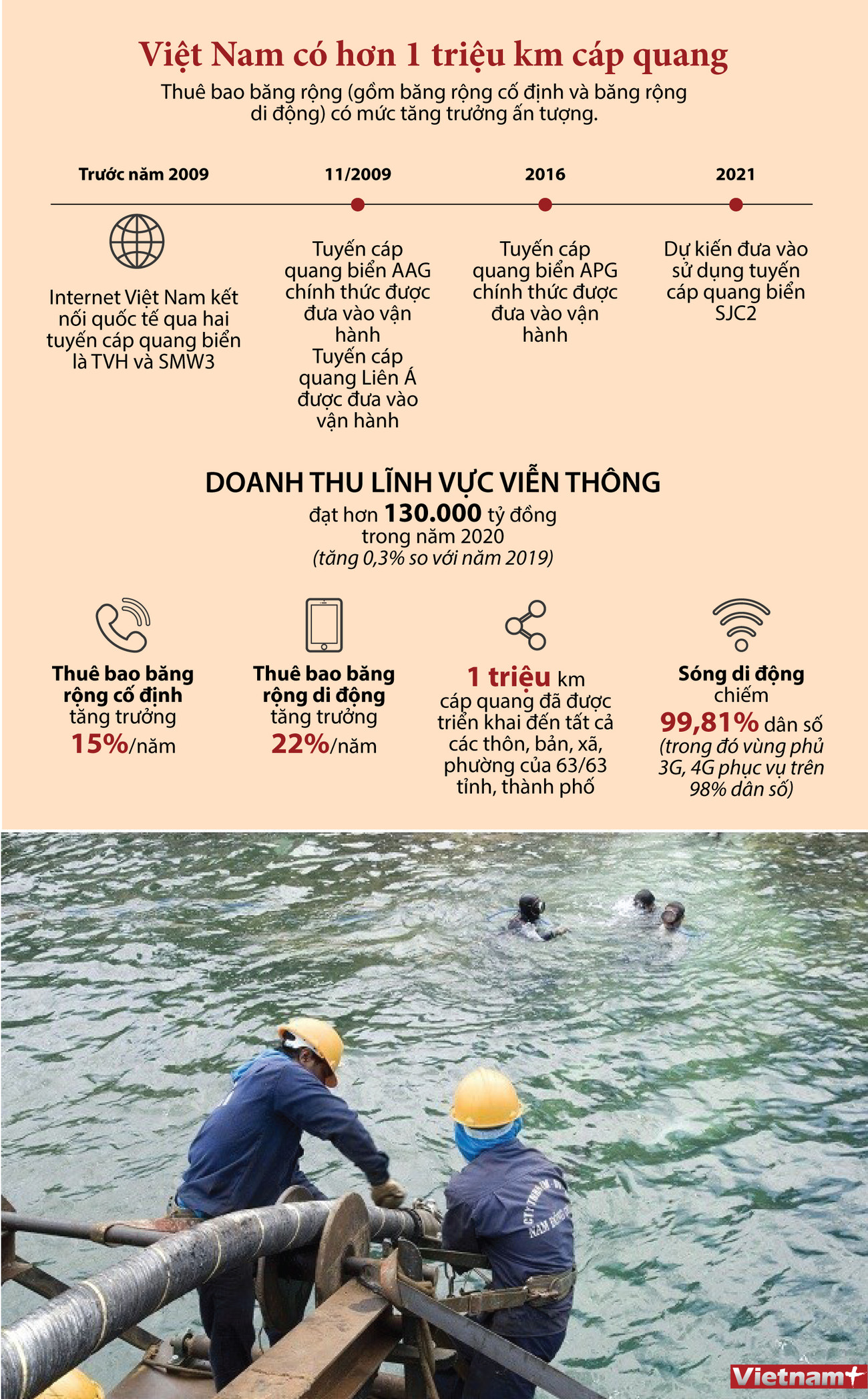 Việt Nam có hơn 1 triệu km cáp quang

Thuê bao băng rộng (gồm băng rộng cố định và băng rộng di động) có mức tăng trưởng ấn tượng.

Trước năm 2009

Internet Việt Nam kết nối quốc tế qua hai tuyến cáp quang biển là TVH và SMW3

11/2009

Tuyến cáp quang biển AAG chính thức được đưa vào vận hành
Tuyến cáp quang Liên Á được đưa vào vận hành

2016

Tuyến cáp quang biển APG chính thức được đưa vào vận hành

2021

Dự kiến đưa vào sử dụng tuyến cáp quang biển SJC2

DOANH THU LĨNH VỰC VIỄN THÔNG
đạt hơn 130.000 tỷ đồng trong năm 2020
(tăng 0,3% so với năm 2019)

Thuê bao băng rộng cố định tăng trưởng 15%/năm

Thuê bao băng rộng di động tăng trưởng 22%/năm

1 triệu km cáp quang đã được triển khai đến tất cả các thôn, bản, xã, phường của 63/63 tỉnh, thành phố

Sóng di động chiếm 99,81% dân số (trong đó vùng phủ 3G, 4G phục vụ trên 98% dân số)

Vietnam+