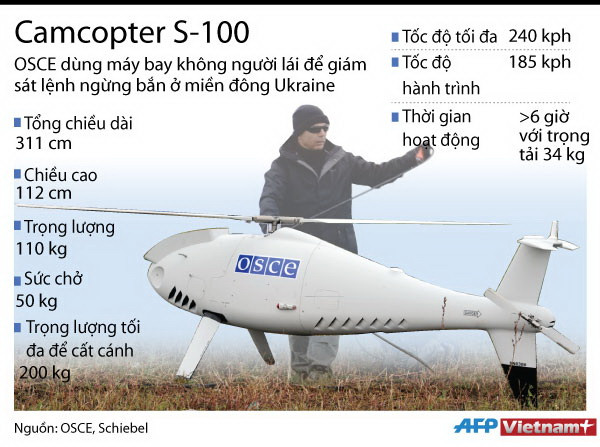 Camcopter S-100

OSCE dùng máy bay không người lái để giám sát lệnh ngừng bắn ở miền đông Ukraine

Tổng chiều dài 311 cm

Chiều cao 112 cm

Trọng lượng 110 kg

Sức chở 50 kg

Trọng lượng tối đa để cất cánh 200 kg

Tốc độ tối đa 240 kph

Tốc độ hành trình 185 kph

Thời gian hoạt động >6 giờ với trọng tải 34 kg

OSCE

Nguồn: OSCE, Schiebel

AFP Vietnam+