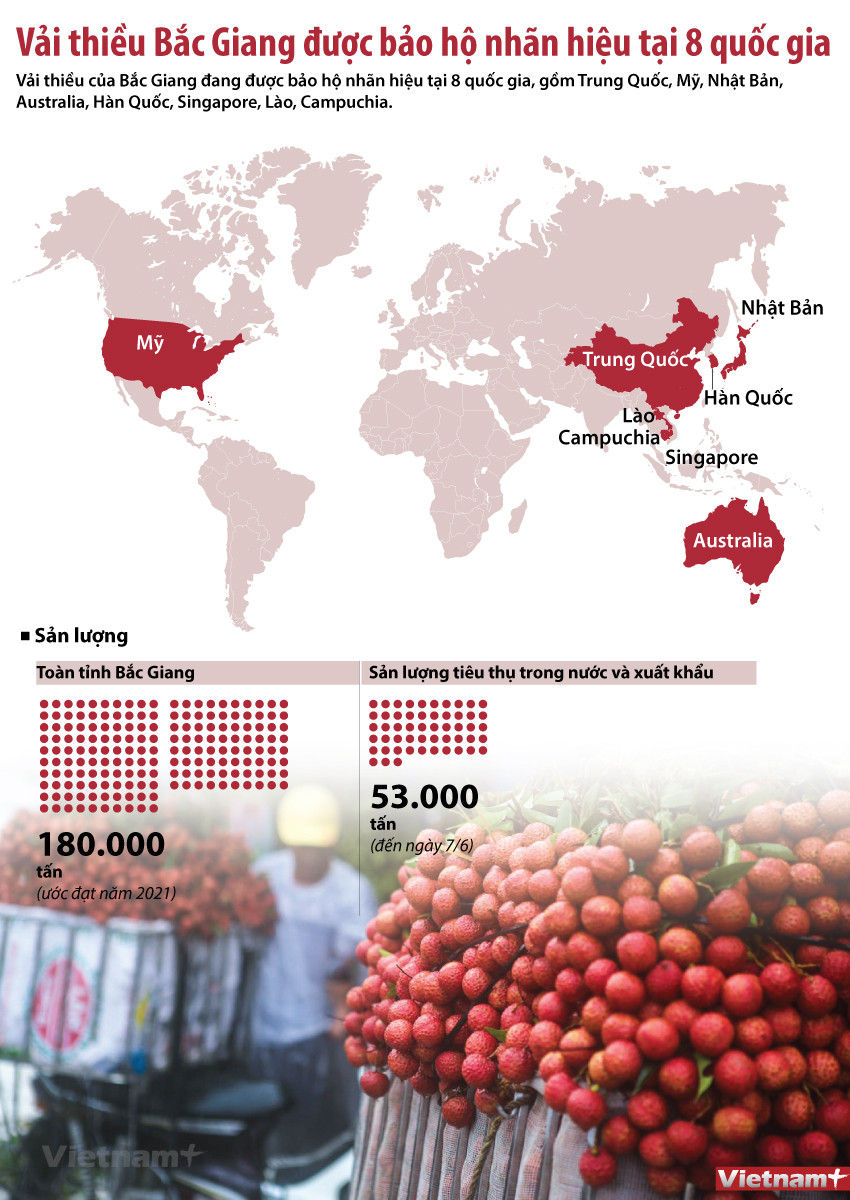 Vải thiều Bắc Giang được bảo hộ nhãn hiệu tại 8 quốc gia

Vải thiều của Bắc Giang đang được bảo hộ nhãn hiệu tại 8 quốc gia, gồm Trung Quốc, Mỹ, Nhật Bản, Australia, Hàn Quốc, Singapore, Lào, Campuchia.

Mỹ

Nhật Bản

Trung Quốc

Hàn Quốc

Lào

Campuchia

Singapore

Australia

Sản lượng

Toàn tỉnh Bắc Giang

180.000 tấn
(ước đạt năm 2021)

Sản lượng tiêu thụ trong nước và xuất khẩu

53.000 tấn
(đến ngày 7/6)

Vietnam+

Vietnam+