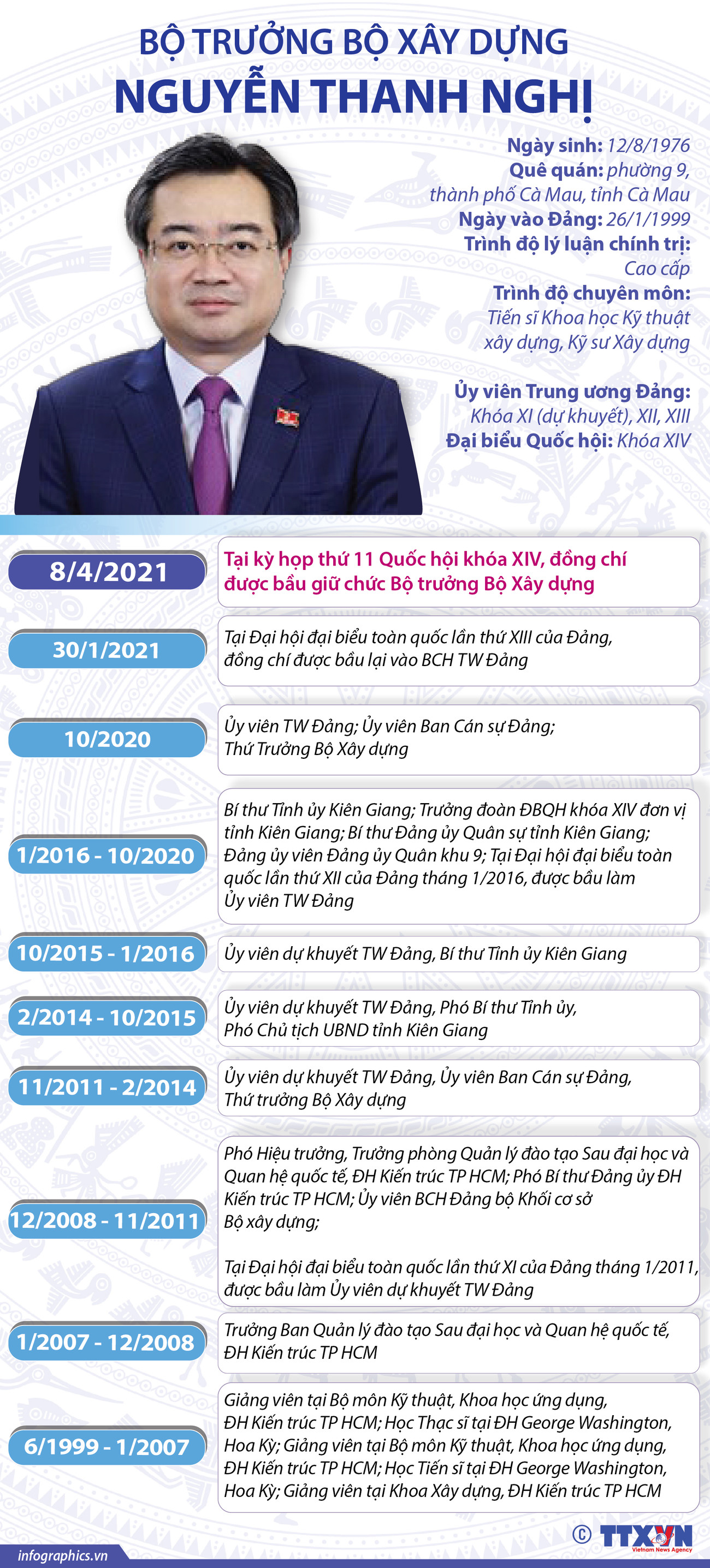 BỘ TRƯỞNG BỘ XÂY DỰNG
NGUYỄN THANH NGHỊ

Ngày sinh: 12/8/1976
Quê quán: phường 9, thành phố Cà Mau, tỉnh Cà Mau
Ngày vào Đảng: 26/1/1999
Trình độ lý luận chính trị: Cao cấp
Trình độ chuyên môn: Tiến sĩ Khoa học Kỹ thuật xây dựng, Kỹ sư Xây dựng

Ủy viên Trung ương Đảng: Khóa XI (dự khuyết), XII, XIII
Đại biểu Quốc hội: Khóa XIV

8/4/2021
Tại kỳ họp thứ 11 Quốc hội khóa XIV, đồng chí được bầu giữ chức Bộ trưởng Bộ Xây dựng

30/1/2021
Tại Đại hội đại biểu toàn quốc lần thứ XIII của Đảng, đồng chí được bầu lại vào BCH TW Đảng

10/2020
Ủy viên TW Đảng; Ủy viên Ban Cán sự Đảng; Thứ Trưởng Bộ Xây dựng

1/2016 - 10/2020
Bí thư Tỉnh ủy Kiên Giang; Trưởng đoàn ĐBQH khóa XIV đơn vị tỉnh Kiên Giang; Bí thư Đảng ủy Quân sự tỉnh Kiên Giang; Đảng ủy viên Đảng ủy Quân khu 9; Tại Đại hội đại biểu toàn quốc lần thứ XII của Đảng tháng 1/2016, được bầu làm Ủy viên TW Đảng

10/2015 - 1/2016
Ủy viên dự khuyết TW Đảng, Bí thư Tỉnh ủy Kiên Giang

2/2014 - 10/2015
Ủy viên dự khuyết TW Đảng, Phó Bí thư Tỉnh ủy, Phó Chủ tịch UBND tỉnh Kiên Giang

11/2011 - 2/2014
Ủy viên dự khuyết TW Đảng, Ủy viên Ban Cán sự Đảng, Thứ trưởng Bộ Xây dựng

12/2008 - 11/2011
Phó Hiệu trưởng, Trưởng phòng Quản lý đào tạo Sau đại học và Quan hệ quốc tế, ĐH Kiến trúc TP HCM; Phó Bí thư Đảng ủy ĐH Kiến trúc TP HCM; Ủy viên BCH Đảng bộ Khối cơ sở Bộ xây dựng;

Tại Đại hội đại biểu toàn quốc lần thứ XI của Đảng tháng 1/2011, được bầu làm Ủy viên dự khuyết TW Đảng

1/2007 - 12/2008
Trưởng Ban Quản lý đào tạo Sau đại học và Quan hệ quốc tế, ĐH Kiến trúc TP HCM

6/1999 - 1/2007
Giảng viên tại Bộ môn Kỹ thuật, Khoa học ứng dụng, ĐH Kiến trúc TP HCM; Học Thạc sĩ tại ĐH George Washington, Hoa Kỳ; Giảng viên tại Bộ môn Kỹ thuật, Khoa học ứng dụng, ĐH Kiến trúc TP HCM; Học Tiến sĩ tại ĐH George Washington, Hoa Kỳ; Giảng viên tại Khoa Xây dựng, ĐH Kiến trúc TP HCM

infographics.vn
© TTXVN Vietnam News Agency