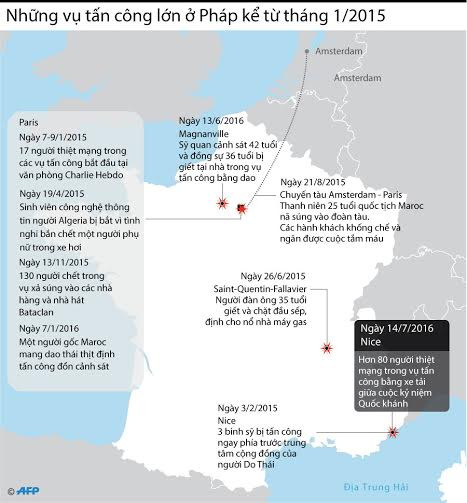 Những vụ tấn công lớn ở Pháp kể từ tháng 1/2015

Amsterdam

Amsterdam

Paris

Ngày 7-9/1/2015
17 người thiệt mạng trong các vụ tấn công bắt đầu tại văn phòng Charlie Hebdo

Ngày 19/4/2015
Sinh viên công nghệ thông tin người Algeria bị bắt vì tình nghi bắn chết một người phụ nữ trong xe hơi

Ngày 13/11/2015
130 người chết trong vụ xả súng vào các nhà hàng và nhà hát Bataclan

Ngày 7/1/2016
Một người gốc Maroc mang dao thái thịt định tấn công đồn cảnh sát

Ngày 13/6/2016
Magnanville
Sỹ quan cảnh sát 42 tuổi và đồng sự 36 tuổi bị giết tại nhà trong vụ tấn công bằng dao

Ngày 21/8/2015
Chuyến tàu Amsterdam - Paris
Thanh niên 25 tuổi quốc tịch Maroc nã súng vào đoàn tàu.
Các hành khách khống chế và ngăn được cuộc tắm máu

Ngày 26/6/2015
Saint-Quentin-Fallavier
Người đàn ông 35 tuổi giết và chặt đầu sếp, định cho nổ nhà máy gas

Ngày 14/7/2016
Nice
Hơn 80 người thiệt mạng trong vụ tấn công bằng xe tải giữa cuộc kỷ niệm Quốc khánh

Ngày 3/2/2015
Nice
3 binh sỹ bị tấn công ngay phía trước trung tâm cộng đồng của người Do Thái

Địa Trung Hải

© AFP