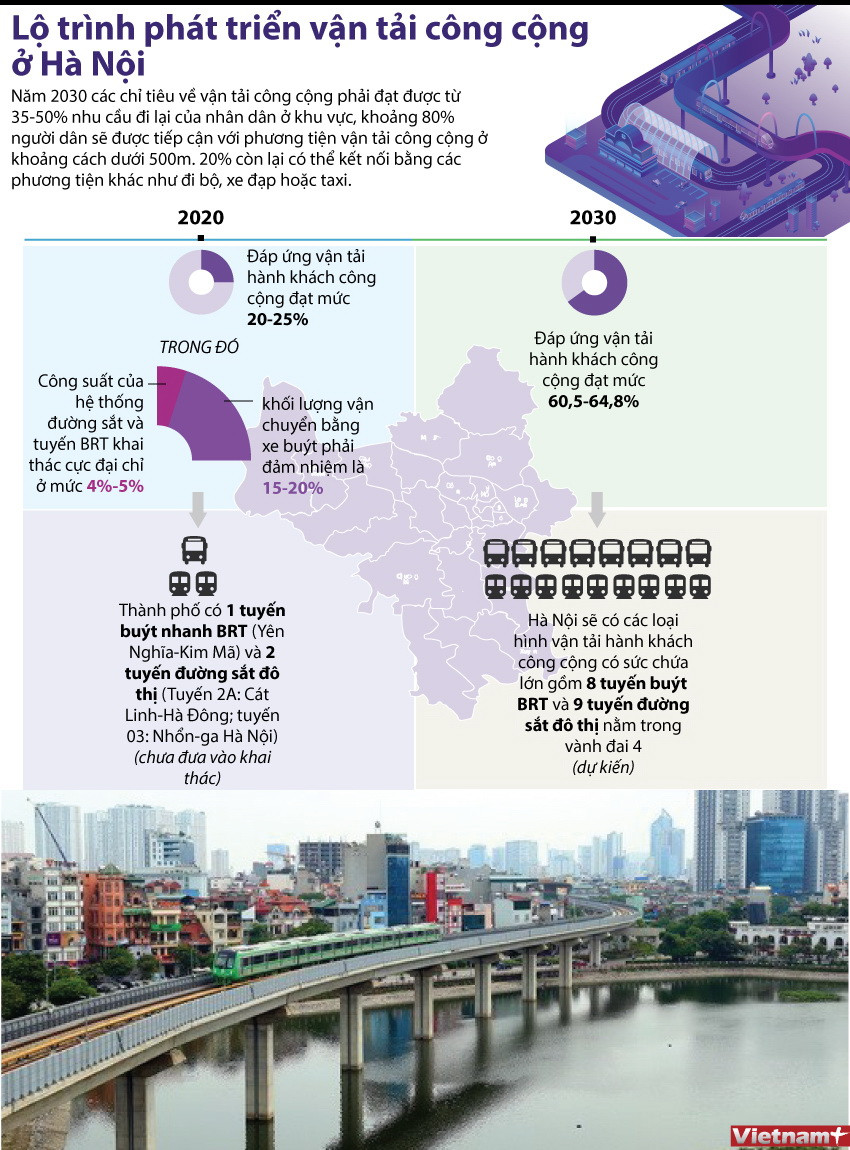 Lộ trình phát triển vận tải công cộng ở Hà Nội

Năm 2030 các chỉ tiêu về vận tải công cộng phải đạt được từ 35-50% nhu cầu đi lại của nhân dân ở khu vực, khoảng 80% người dân sẽ được tiếp cận với phương tiện vận tải công cộng ở khoảng cách dưới 500m. 20% còn lại có thể kết nối bằng các phương tiện khác như đi bộ, xe đạp hoặc taxi.

2020

Đáp ứng vận tải hành khách công cộng đạt mức 20-25%

TRONG ĐÓ

Công suất của hệ thống đường sắt và tuyến BRT khai thác cực đại chỉ ở mức 4%-5%

khối lượng vận chuyển bằng xe buýt phải đảm nhiệm là 15-20%

Thành phố có 1 tuyến buýt nhanh BRT (Yên Nghĩa-Kim Mã) và 2 tuyến đường sắt đô thị (Tuyến 2A: Cát Linh-Hà Đông; tuyến 03: Nhổn-ga Hà Nội) (chưa đưa vào khai thác)

2030

Đáp ứng vận tải hành khách công cộng đạt mức 60,5-64,8%

Hà Nội sẽ có các loại hình vận tải hành khách công cộng có sức chứa lớn gồm 8 tuyến buýt BRT và 9 tuyến đường sắt đô thị nằm trong vành đai 4 (dự kiến)

Vietnam+