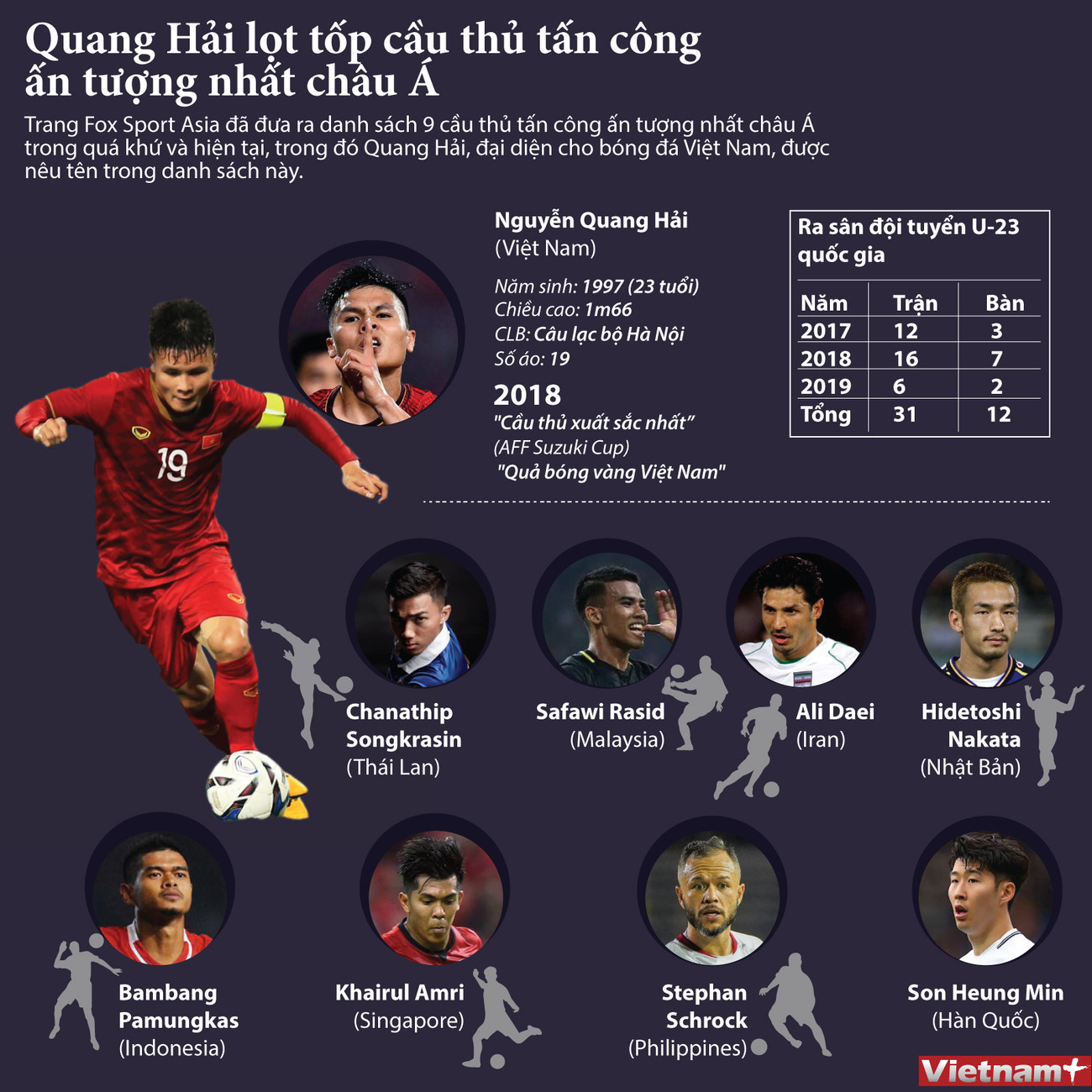 Quang Hải lọt tốp cầu thủ tấn công ấn tượng nhất châu Á

Trang Fox Sport Asia đã đưa ra danh sách 9 cầu thủ tấn công ấn tượng nhất châu Á trong quá khứ và hiện tại, trong đó Quang Hải, đại diện cho bóng đá Việt Nam, được nêu tên trong danh sách này.

19

Nguyễn Quang Hải
(Việt Nam)

Năm sinh: 1997 (23 tuổi)
Chiều cao: 1m66
CLB: Câu lạc bộ Hà Nội
Số áo: 19

2018
"Cầu thủ xuất sắc nhất"
(AFF Suzuki Cup)
"Quả bóng vàng Việt Nam"

Ra sân đội tuyển U-23 quốc gia

| Năm | Trận | Bàn |
|---|---|---|
| 2017 | 12 | 3 |
| 2018 | 16 | 7 |
| 2019 | 6 | 2 |
| Tổng | 31 | 12 |

Chanathip Songkrasin
(Thái Lan)

Safawi Rasid
(Malaysia)

Ali Daei
(Iran)

Hidetoshi Nakata
(Nhật Bản)

Bambang Pamungkas
(Indonesia)

Khairul Amri
(Singapore)

Stephan Schrock
(Philippines)

Son Heung Min
(Hàn Quốc)

Vietnam+