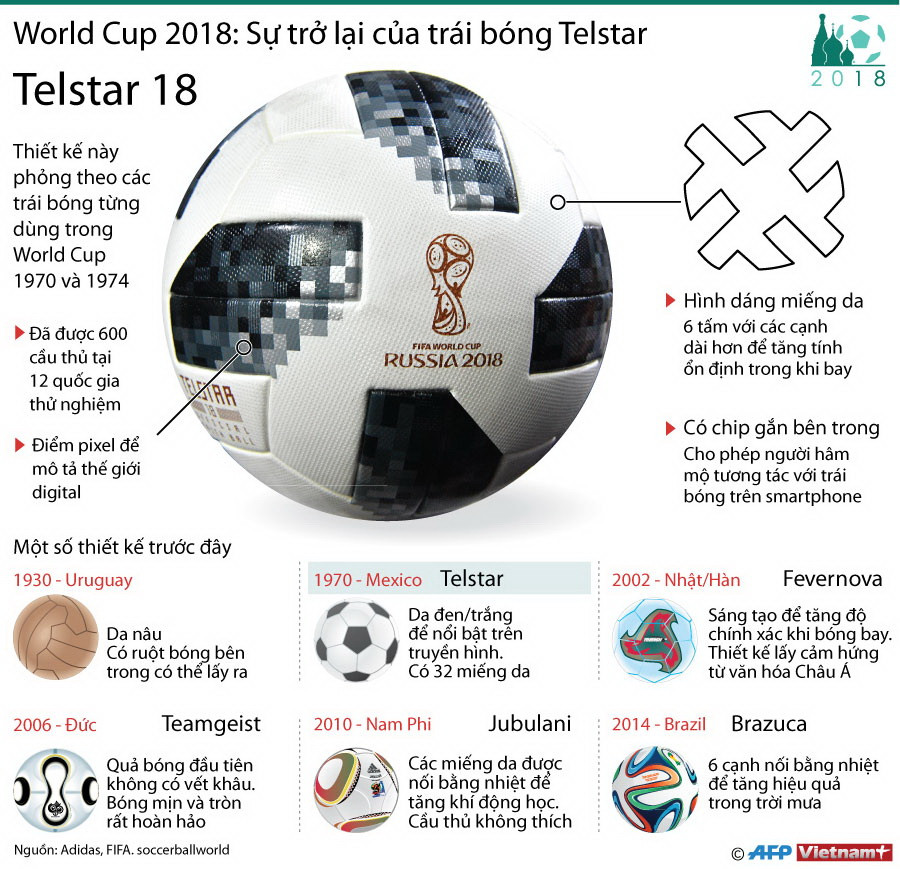 World Cup 2018: Sự trở lại của trái bóng Telstar

2018

Telstar 18

Thiết kế này phỏng theo các trái bóng từng dùng trong World Cup 1970 và 1974

Đã được 600 cầu thủ tại 12 quốc gia thử nghiệm

Điểm pixel để mô tả thế giới digital

FIFA WORLD CUP RUSSIA 2018

TELSTAR

Hình dáng miếng da
6 tấm với các cạnh dài hơn để tăng tính ổn định trong khi bay

Có chip gắn bên trong
Cho phép người hâm mộ tương tác với trái bóng trên smartphone

Một số thiết kế trước đây

1930 - Uruguay
Da nâu
Có ruột bóng bên trong có thể lấy ra

1970 - Mexico Telstar
Da đen/trắng để nổi bật trên truyền hình.
Có 32 miếng da

2002 - Nhật/Hàn Fevernova
Sáng tạo để tăng độ chính xác khi bóng bay.
Thiết kế lấy cảm hứng từ văn hóa Châu Á

2006 - Đức Teamgeist
Quả bóng đầu tiên không có vết khâu.
Bóng mịn và tròn rất hoàn hảo

2010 - Nam Phi Jubulani
Các miếng da được nối bằng nhiệt để tăng khí động học.
Cầu thủ không thích

2014 - Brazil Brazuca
6 cạnh nối bằng nhiệt để tăng hiệu quả trong trời mưa

Nguồn: Adidas, FIFA. soccerballworld

© AFP Vietnam+