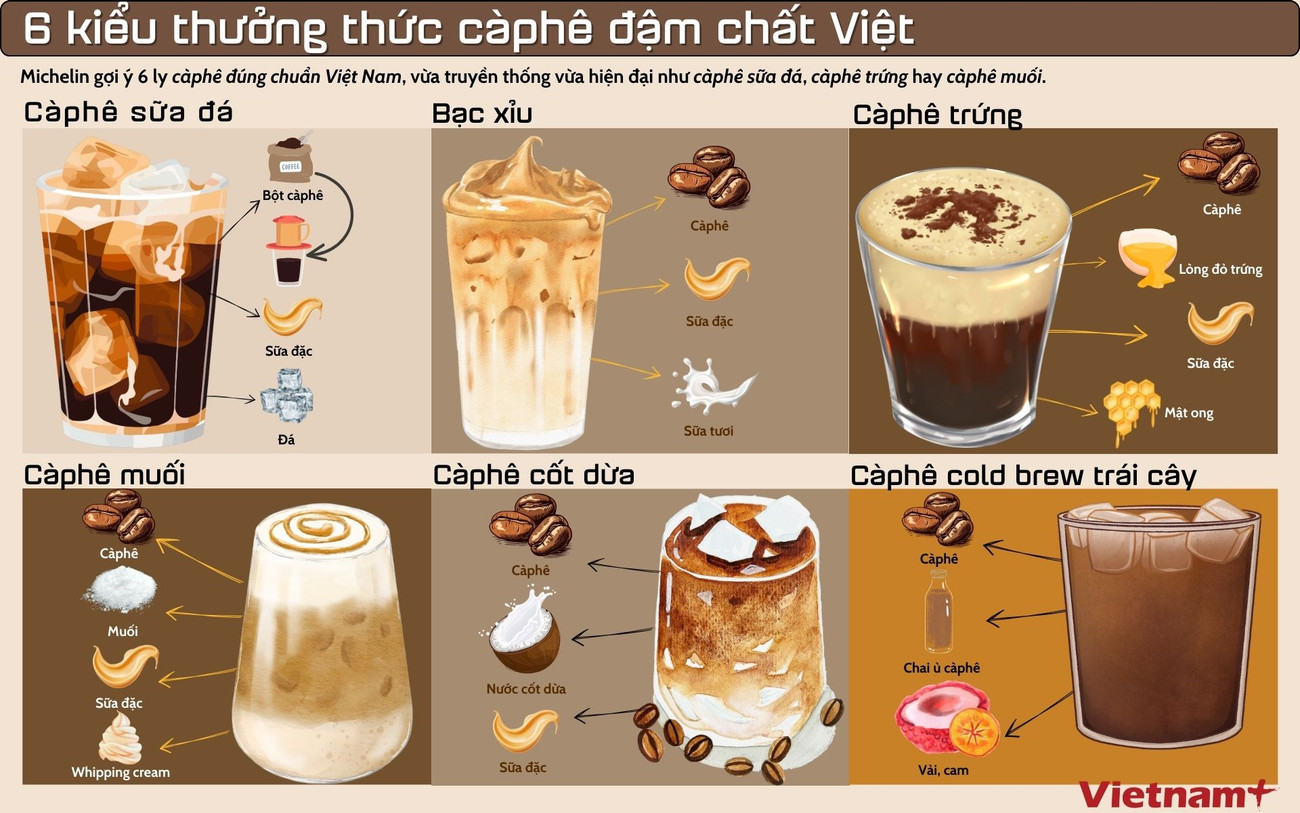 6 kiểu thưởng thức càphê đậm chất Việt

Michelin gợi ý 6 ly càphê đúng chuẩn Việt Nam, vừa truyền thống vừa hiện đại như càphê sữa đá, càphê trứng hay càphê muối.

Càphê sữa đá

COFFEE

Bột càphê

Sữa đặc

Đá

Bạc xỉu

Càphê

Sữa đặc

Sữa tươi

Càphê trứng

Càphê

Lòng đỏ trứng

Sữa đặc

Mật ong

Càphê muối

Càphê

Muối

Sữa đặc

Whipping cream

Càphê cốt dừa

Càphê

Nước cốt dừa

Sữa đặc

Càphê cold brew trái cây

Càphê

Chai ủ càphê

Vải, cam

Vietnam+