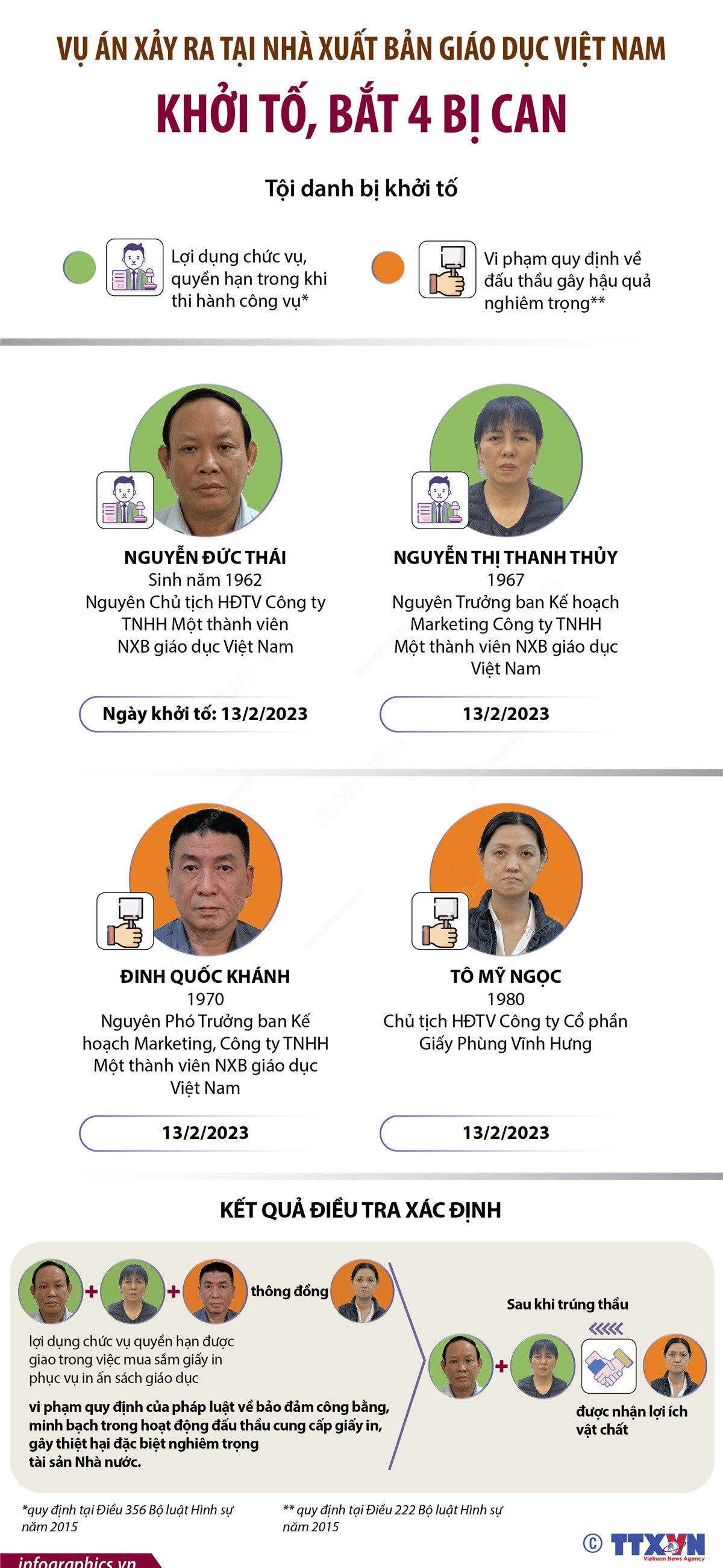 VỤ ÁN XẢY RA TẠI NHÀ XUẤT BẢN GIÁO DỤC VIỆT NAM

KHỞI TỐ, BẮT 4 BỊ CAN

Tội danh bị khởi tố

Lợi dụng chức vụ, quyền hạn trong khi thi hành công vụ*

Vi phạm quy định về đấu thầu gây hậu quả nghiêm trọng**

NGUYỄN ĐỨC THÁI
Sinh năm 1962
Nguyên Chủ tịch HĐTV Công ty TNHH Một thành viên NXB giáo dục Việt Nam

Ngày khởi tố: 13/2/2023

NGUYỄN THỊ THANH THỦY
1967
Nguyên Trưởng ban Kế hoạch Marketing Công ty TNHH Một thành viên NXB giáo dục Việt Nam

13/2/2023

ĐINH QUỐC KHÁNH
1970
Nguyên Phó Trưởng ban Kế hoạch Marketing, Công ty TNHH Một thành viên NXB giáo dục Việt Nam

13/2/2023

TÔ MỸ NGỌC
1980
Chủ tịch HĐTV Công ty Cổ phần Giấy Phùng Vĩnh Hưng

13/2/2023

KẾT QUẢ ĐIỀU TRA XÁC ĐỊNH

+ + thông đồng

lợi dụng chức vụ quyền hạn được giao trong việc mua sắm giấy in phục vụ in ấn sách giáo dục

vi phạm quy định của pháp luật về bảo đảm công bằng, minh bạch trong hoạt động đấu thầu cung cấp giấy in, gây thiệt hại đặc biệt nghiêm trọng tài sản Nhà nước.

Sau khi trúng thầu

+

được nhận lợi ích vật chất

*quy định tại Điều 356 Bộ luật Hình sự năm 2015

** quy định tại Điều 222 Bộ luật Hình sự năm 2015

infographics.vn

© TTXVN
Vietnam News Agency