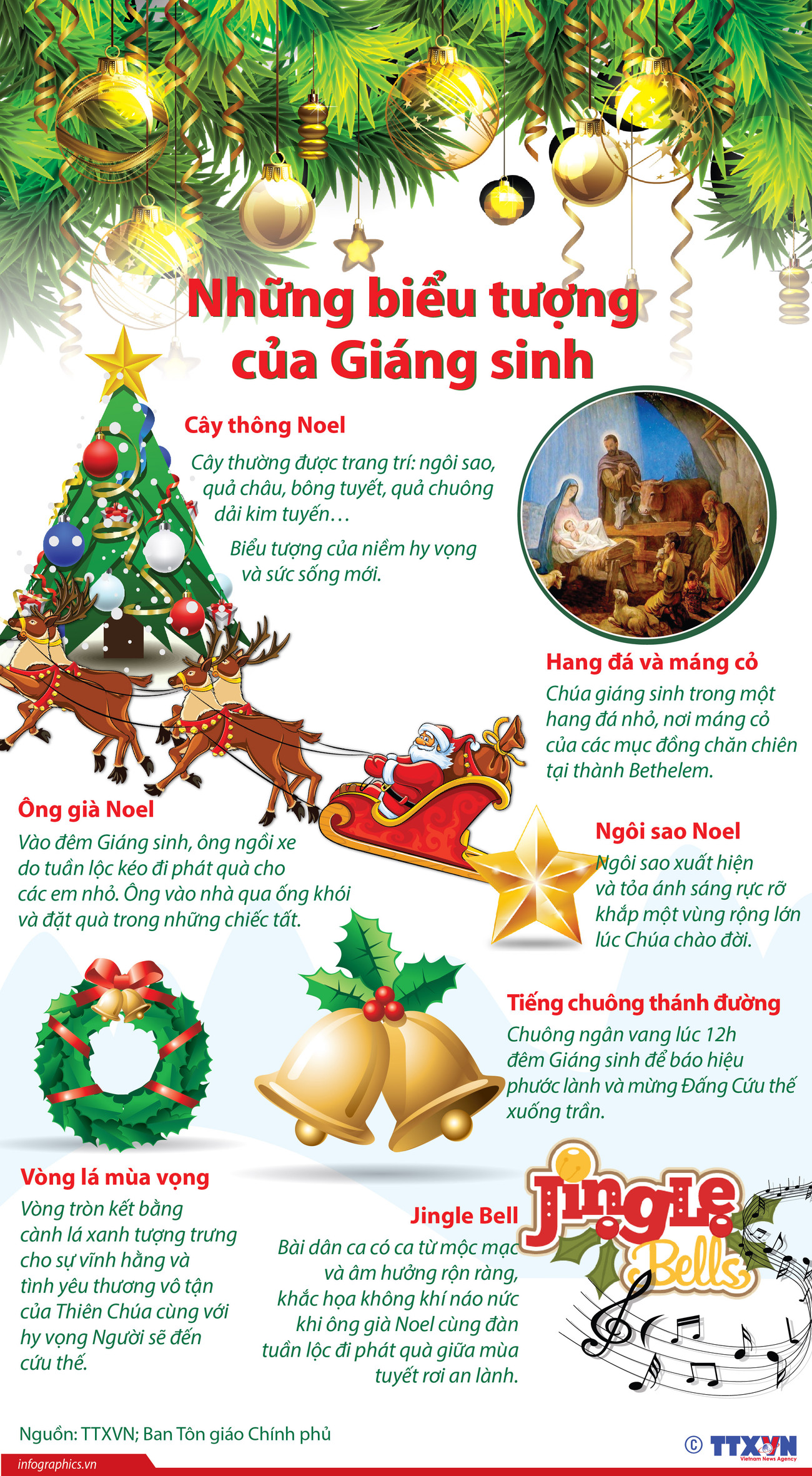 Những biểu tượng của Giáng sinh

Cây thông Noel
Cây thường được trang trí: ngôi sao, quả châu, bông tuyết, quả chuông dải kim tuyến…
Biểu tượng của niềm hy vọng và sức sống mới.

Hang đá và máng cỏ
Chúa giáng sinh trong một hang đá nhỏ, nơi máng cỏ của các mục đồng chăn chiên tại thành Bethelem.

Ông già Noel
Vào đêm Giáng sinh, ông ngồi xe do tuần lộc kéo đi phát quà cho các em nhỏ. Ông vào nhà qua ống khói và đặt quà trong những chiếc tất.

Ngôi sao Noel
Ngôi sao xuất hiện và tỏa ánh sáng rực rỡ khắp một vùng rộng lớn lúc Chúa chào đời.

Tiếng chuông thánh đường
Chuông ngân vang lúc 12h đêm Giáng sinh để báo hiệu phước lành và mừng Đấng Cứu thế xuống trần.

Vòng lá mùa vọng
Vòng tròn kết bằng cành lá xanh tượng trưng cho sự vĩnh hằng và tình yêu thương vô tận của Thiên Chúa cùng với hy vọng Người sẽ đến cứu thế.

Jingle Bell
Bài dân ca có ca từ mộc mạc và âm hưởng rộn ràng, khắc họa không khí náo nức khi ông già Noel cùng đàn tuần lộc đi phát quà giữa mùa tuyết rơi an lành.

Jingle Bells

Nguồn: TTXVN; Ban Tôn giáo Chính phủ
infographics.vn
© TTXVN Vietnam News Agency