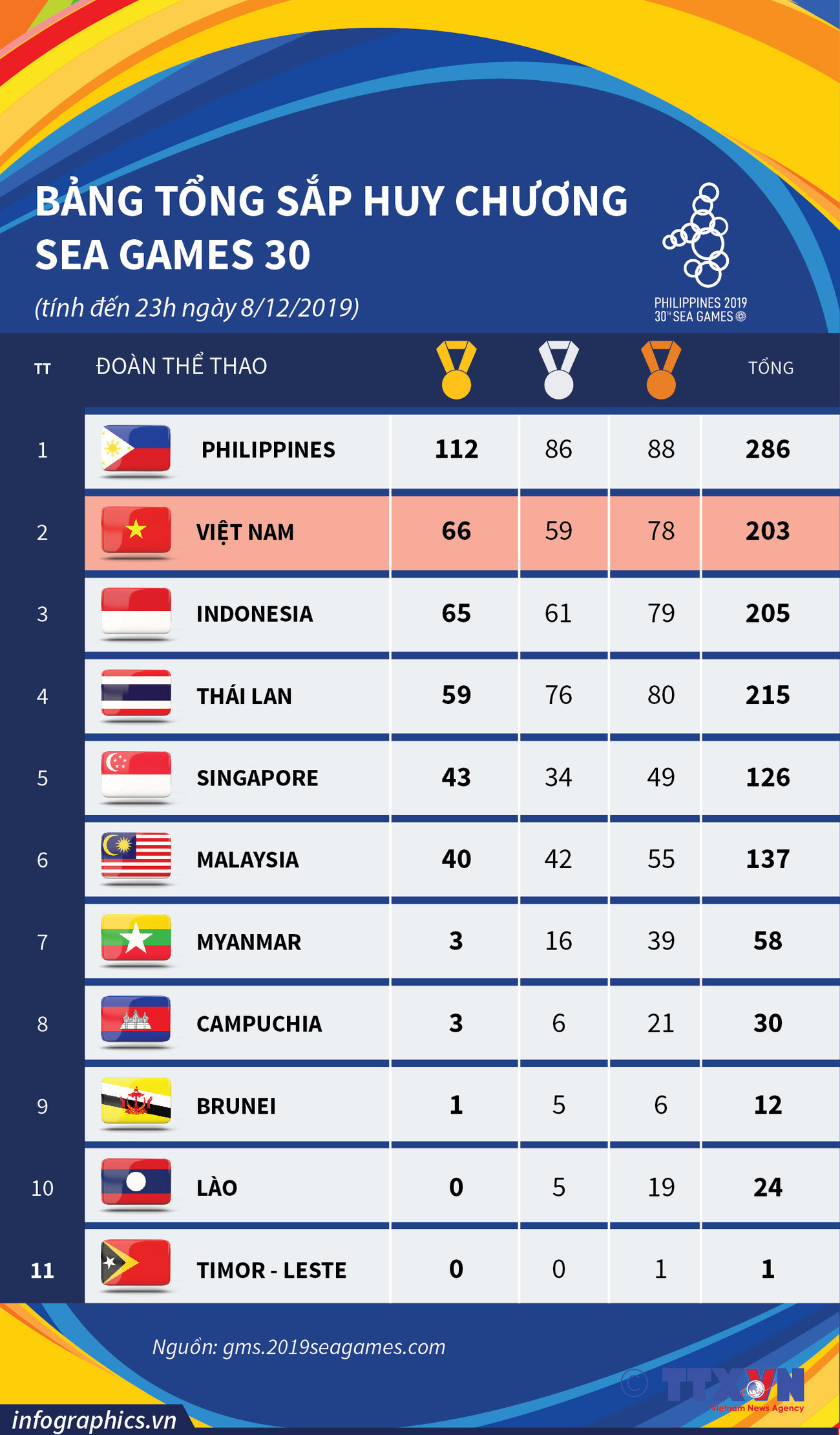 BẢNG TỔNG SẮP HUY CHƯƠNG SEA GAMES 30

(tính đến 23h ngày 8/12/2019)

PHILIPPINES 2019
30TH SEA GAMES

| TT | ĐOÀN THỂ THAO | | | | TỔNG |
|---|---|---|---|---|---|
| 1 | PHILIPPINES | 112 | 86 | 88 | 286 |
| 2 | VIỆT NAM | 66 | 59 | 78 | 203 |
| 3 | INDONESIA | 65 | 61 | 79 | 205 |
| 4 | THÁI LAN | 59 | 76 | 80 | 215 |
| 5 | SINGAPORE | 43 | 34 | 49 | 126 |
| 6 | MALAYSIA | 40 | 42 | 55 | 137 |
| 7 | MYANMAR | 3 | 16 | 39 | 58 |
| 8 | CAMPUCHIA | 3 | 6 | 21 | 30 |
| 9 | BRUNEI | 1 | 5 | 6 | 12 |
| 10 | LÀO | 0 | 5 | 19 | 24 |
| 11 | TIMOR - LESTE | 0 | 0 | 1 | 1 |

Nguồn: gms.2019seagames.com

© TTXVN
Vietnam News Agency

infographics.vn