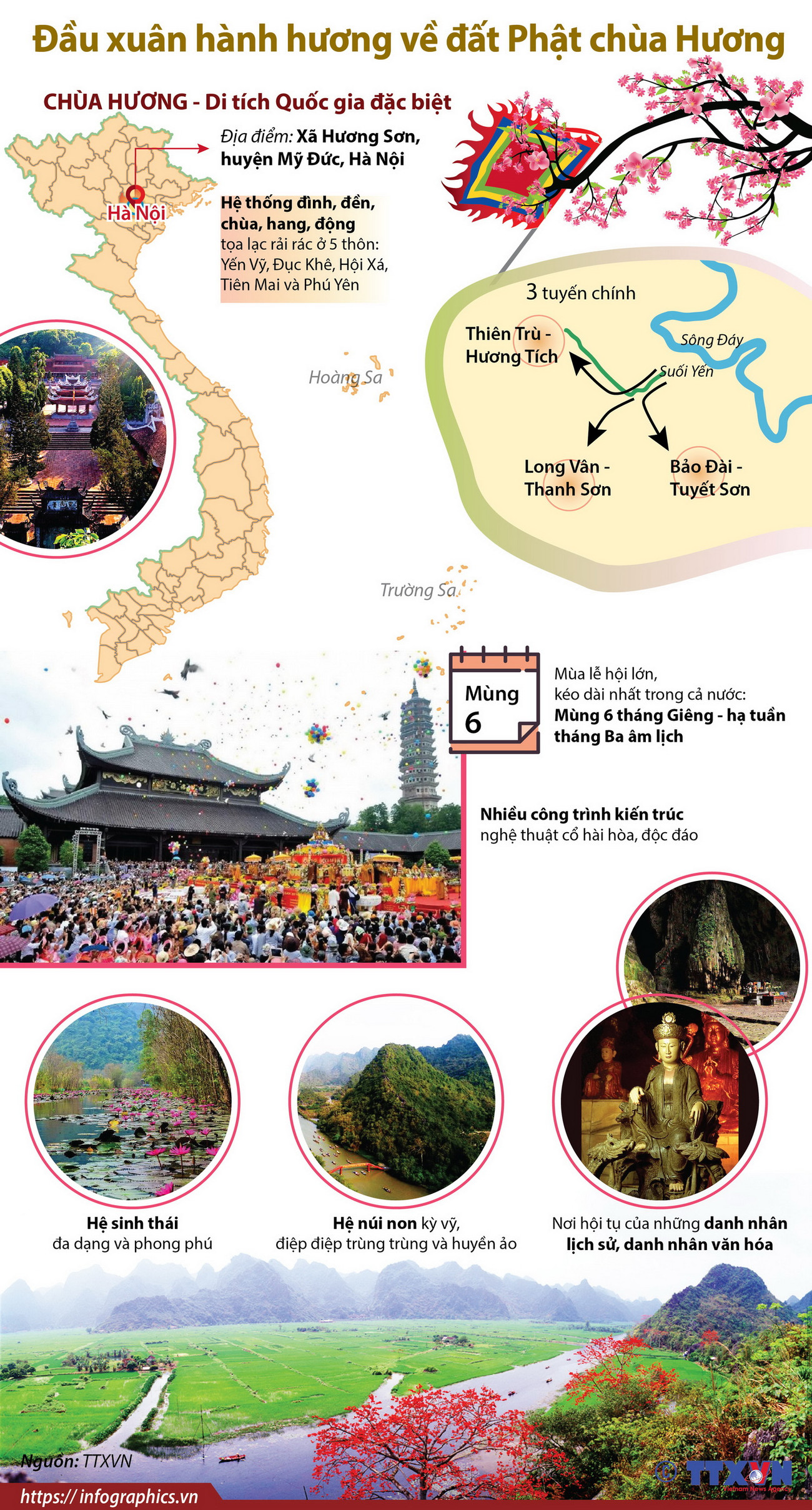 Đầu xuân hành hương về đất Phật chùa Hương

CHÙA HƯƠNG - Di tích Quốc gia đặc biệt

Địa điểm: Xã Hương Sơn, huyện Mỹ Đức, Hà Nội

Hà Nội

Hệ thống đình, đền, chùa, hang, động tọa lạc rải rác ở 5 thôn: Yến Vỹ, Đục Khê, Hội Xá, Tiên Mai và Phú Yên

Hoàng Sa

Trường Sa

3 tuyến chính

Thiên Trù - Hương Tích

Sông Đáy

Suối Yến

Long Vân - Thanh Sơn

Bảo Đài - Tuyết Sơn

Mùng 6

Mùa lễ hội lớn, kéo dài nhất trong cả nước: Mùng 6 tháng Giêng - hạ tuần tháng Ba âm lịch

Nhiều công trình kiến trúc nghệ thuật cổ hài hòa, độc đáo

Hệ sinh thái đa dạng và phong phú

Hệ núi non kỳ vỹ, điệp điệp trùng trùng và huyền ảo

Nơi hội tụ của những danh nhân lịch sử, danh nhân văn hóa

Nguồn: TTXVN

https://infographics.vn

TTXVN
Vietnam News Agency