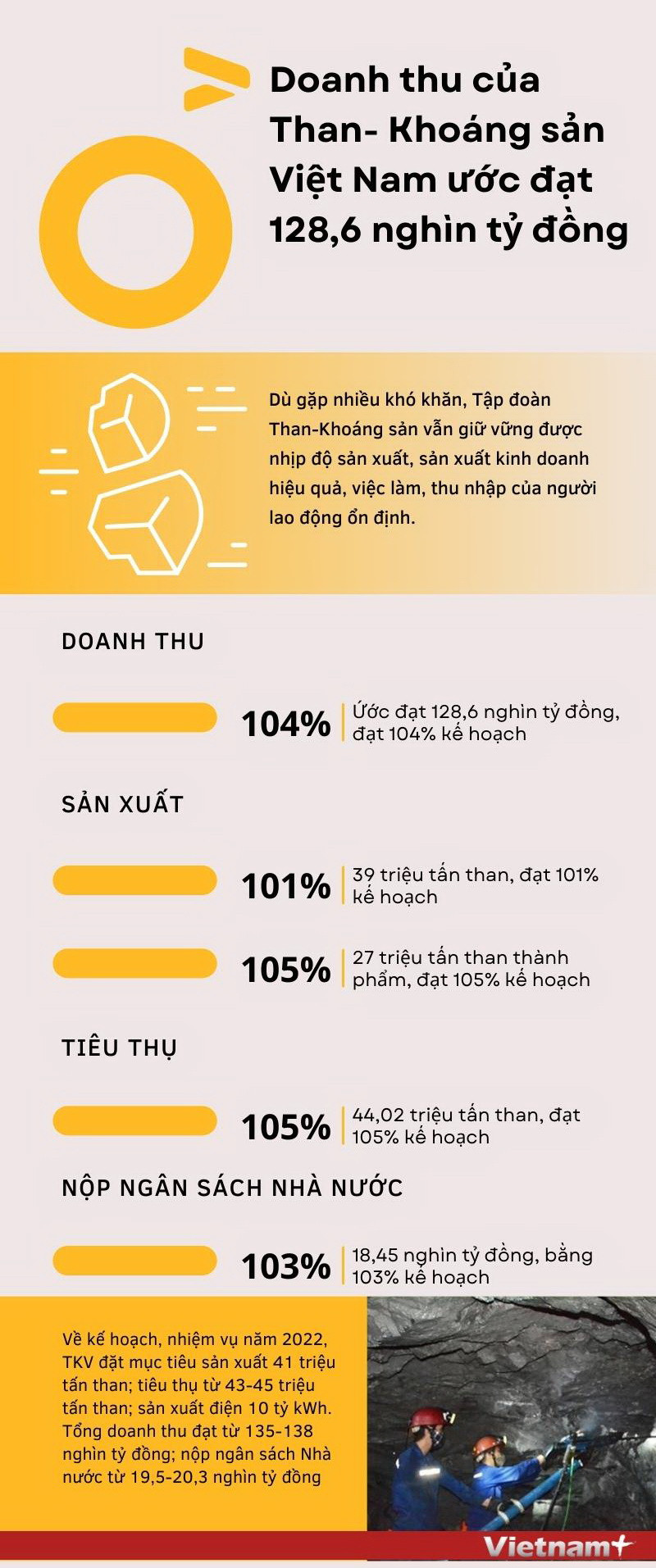 Doanh thu của Than- Khoáng sản Việt Nam ước đạt 128,6 nghìn tỷ đồng

Dù gặp nhiều khó khăn, Tập đoàn Than-Khoáng sản vẫn giữ vững được nhịp độ sản xuất, sản xuất kinh doanh hiệu quả, việc làm, thu nhập của người lao động ổn định.

DOANH THU

104% Ước đạt 128,6 nghìn tỷ đồng, đạt 104% kế hoạch

SẢN XUẤT

101% 39 triệu tấn than, đạt 101% kế hoạch

105% 27 triệu tấn than thành phẩm, đạt 105% kế hoạch

TIÊU THỤ

105% 44,02 triệu tấn than, đạt 105% kế hoạch

NỘP NGÂN SÁCH NHÀ NƯỚC

103% 18,45 nghìn tỷ đồng, bằng 103% kế hoạch

Về kế hoạch, nhiệm vụ năm 2022, TKV đặt mục tiêu sản xuất 41 triệu tấn than; tiêu thụ từ 43-45 triệu tấn than; sản xuất điện 10 tỷ kWh. Tổng doanh thu đạt từ 135-138 nghìn tỷ đồng; nộp ngân sách Nhà nước từ 19,5-20,3 nghìn tỷ đồng

Vietnam+