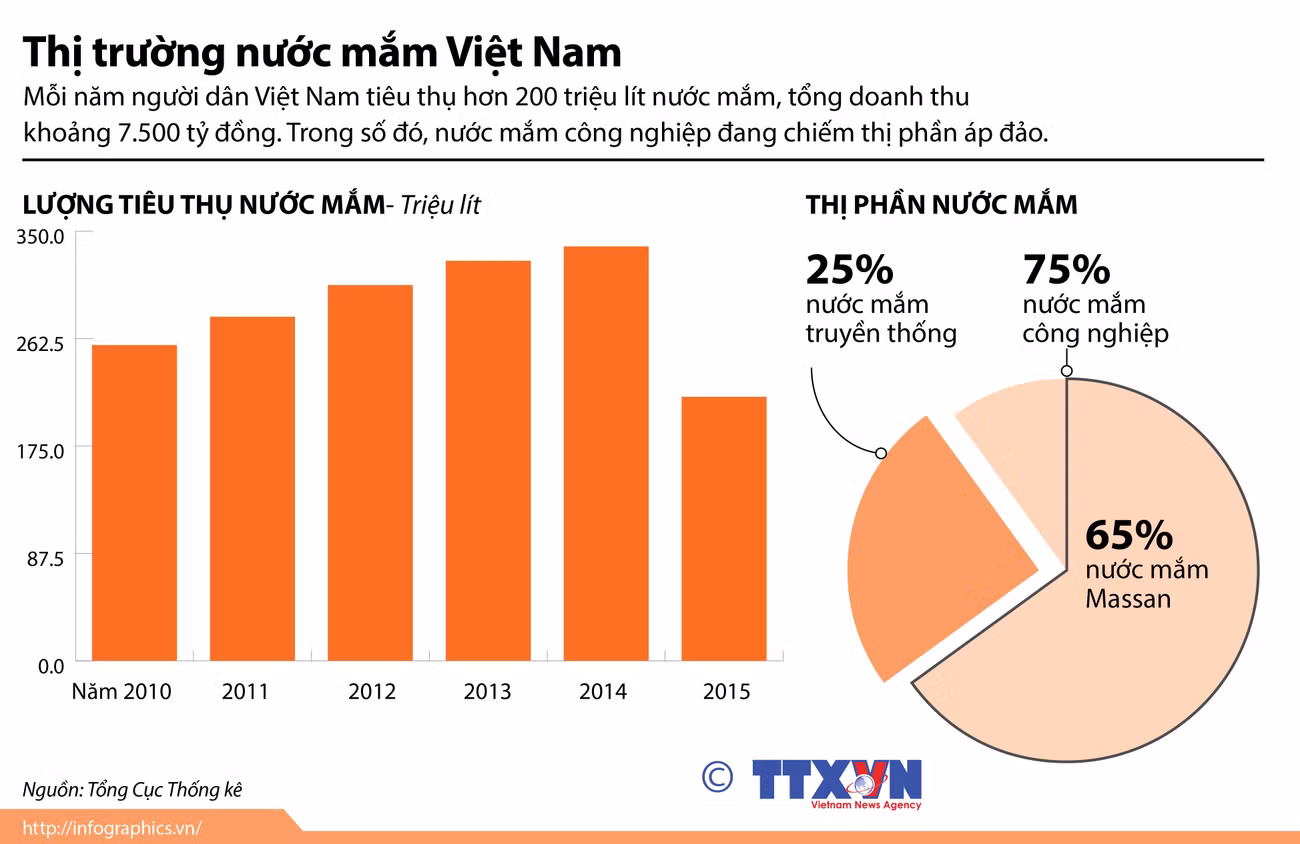 Thị trường nước mắm Việt Nam

Mỗi năm người dân Việt Nam tiêu thụ hơn 200 triệu lít nước mắm, tổng doanh thu khoảng 7.500 tỷ đồng. Trong số đó, nước mắm công nghiệp đang chiếm thị phần áp đảo.

LƯỢNG TIÊU THỤ NƯỚC MẮM- Triệu lít

350.0
262.5
175.0
87.5
0.0

Năm 2010 2011 2012 2013 2014 2015

THỊ PHẦN NƯỚC MẮM

25% nước mắm truyền thống

75% nước mắm công nghiệp

65% nước mắm Massan

Nguồn: Tổng Cục Thống kê

© TTXVN Vietnam News Agency

http://infographics.vn/