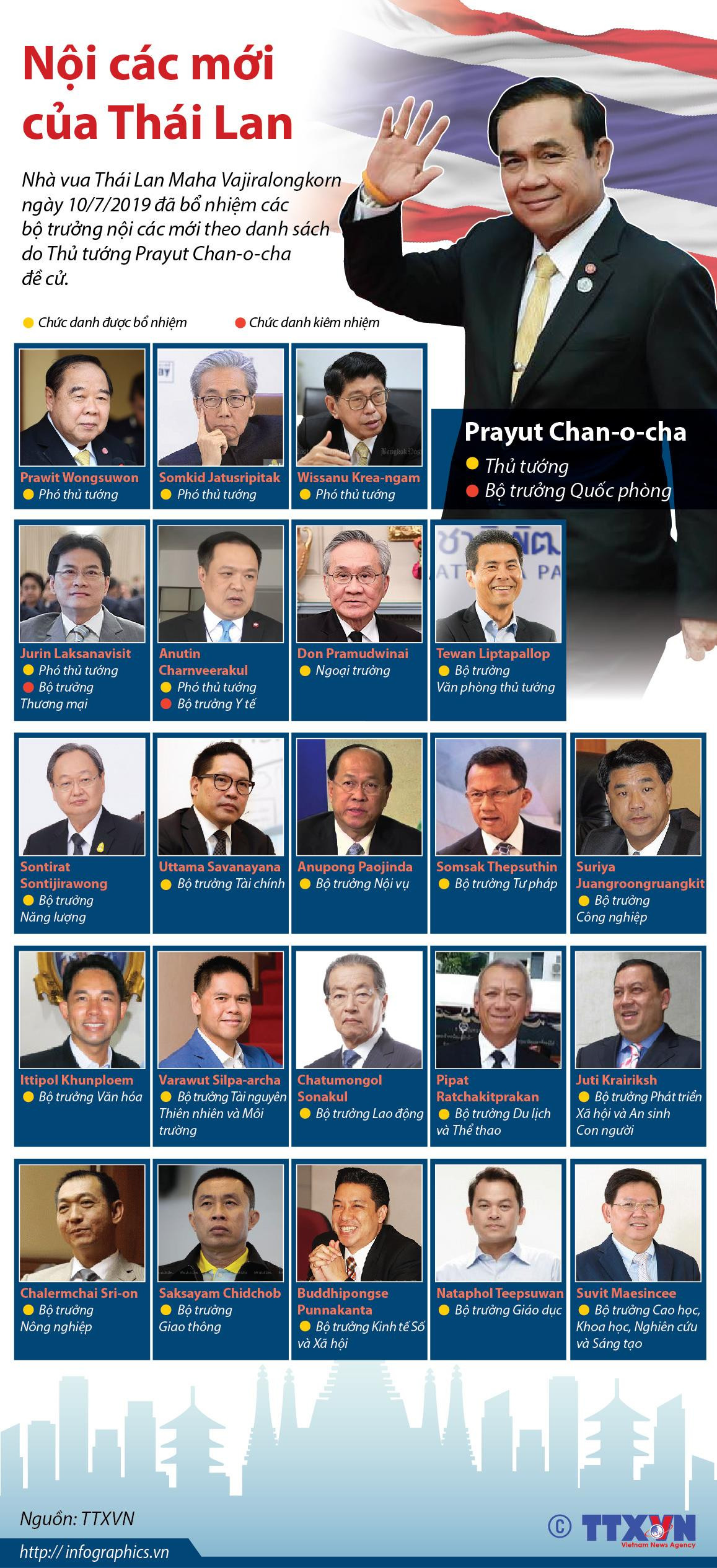 Nội các mới của Thái Lan

Nhà vua Thái Lan Maha Vajiralongkorn ngày 10/7/2019 đã bổ nhiệm các bộ trưởng nội các mới theo danh sách do Thủ tướng Prayut Chan-o-cha đề cử.

Chức danh được bổ nhiệm
Chức danh kiêm nhiệm

Prayut Chan-o-cha
Thủ tướng
Bộ trưởng Quốc phòng

Prawit Wongsuwon
Phó thủ tướng

Somkid Jatusripitak
Phó thủ tướng

Wissanu Krea-ngam
Phó thủ tướng

Jurin Laksanavisit
Phó thủ tướng
Bộ trưởng Thương mại

Anutin Charnveerakul
Phó thủ tướng
Bộ trưởng Y tế

Don Pramudwinai
Ngoại trưởng

Tewan Liptapallop
Bộ trưởng Văn phòng thủ tướng

Sontirat Sontijirawong
Bộ trưởng Năng lượng

Uttama Savanayana
Bộ trưởng Tài chính

Anupong Paojinda
Bộ trưởng Nội vụ

Somsak Thepsuthin
Bộ trưởng Tư pháp

Suriya Juangroongruangkit
Bộ trưởng Công nghiệp

Ittipol Khunploem
Bộ trưởng Văn hóa

Varawut Silpa-archa
Bộ trưởng Tài nguyên Thiên nhiên và Môi trường

Chatumongol Sonakul
Bộ trưởng Lao động

Pipat Ratchakitprakan
Bộ trưởng Du lịch và Thể thao

Juti Krairiksh
Bộ trưởng Phát triển Xã hội và An sinh Con người

Chalermchai Sri-on
Bộ trưởng Nông nghiệp

Saksayam Chidchob
Bộ trưởng Giao thông

Buddhipongse Punnakanta
Bộ trưởng Kinh tế Số và Xã hội

Nataphol Teepsuwan
Bộ trưởng Giáo dục

Suvit Maesincee
Bộ trưởng Cao học, Khoa học, Nghiên cứu và Sáng tạo

Nguồn: TTXVN
http:// infographics.vn
© TTXVN Vietnam News Agency