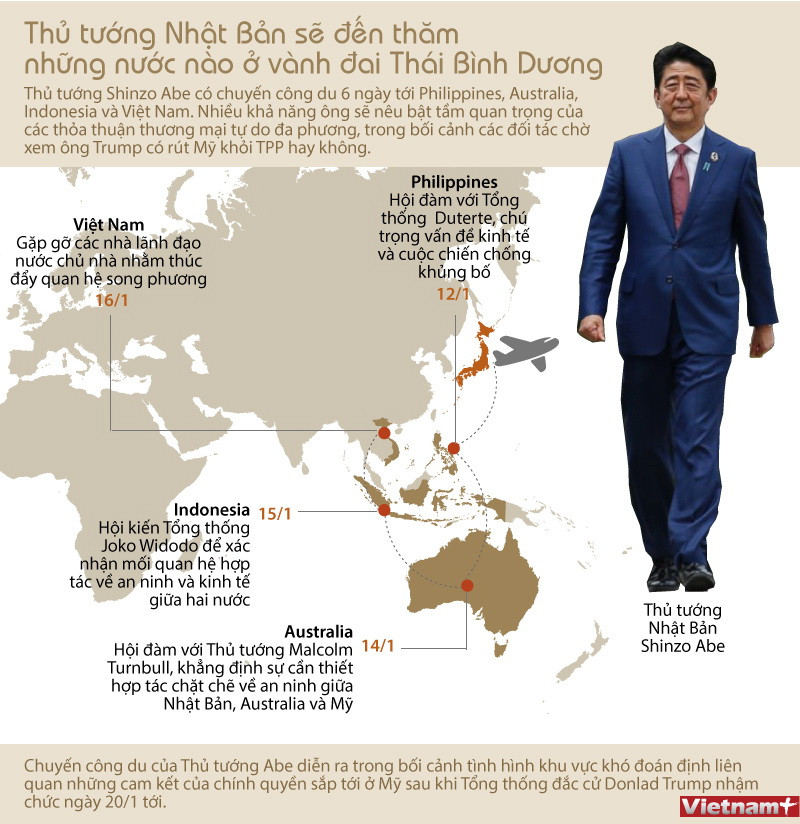 Thủ tướng Nhật Bản sẽ đến thăm những nước nào ở vành đai Thái Bình Dương

Thủ tướng Shinzo Abe có chuyến công du 6 ngày tới Philippines, Australia, Indonesia và Việt Nam. Nhiều khả năng ông sẽ nêu bật tầm quan trọng của các thỏa thuận thương mại tự do đa phương, trong bối cảnh các đối tác chờ xem ông Trump có rút Mỹ khỏi TPP hay không.

Việt Nam
Gặp gỡ các nhà lãnh đạo nước chủ nhà nhằm thúc đẩy quan hệ song phương
16/1

Philippines
Hội đàm với Tổng thống Duterte, chú trọng vấn đề kinh tế và cuộc chiến chống khủng bố
12/1

Indonesia
Hội kiến Tổng thống Joko Widodo để xác nhận mối quan hệ hợp tác về an ninh và kinh tế giữa hai nước
15/1

Australia
Hội đàm với Thủ tướng Malcolm Turnbull, khẳng định sự cần thiết hợp tác chặt chẽ về an ninh giữa Nhật Bản, Australia và Mỹ
14/1

Thủ tướng Nhật Bản Shinzo Abe

Chuyến công du của Thủ tướng Abe diễn ra trong bối cảnh tình hình khu vực khó đoán định liên quan những cam kết của chính quyền sắp tới ở Mỹ sau khi Tổng thống đắc cử Donlad Trump nhậm chức ngày 20/1 tới.

Vietnam+