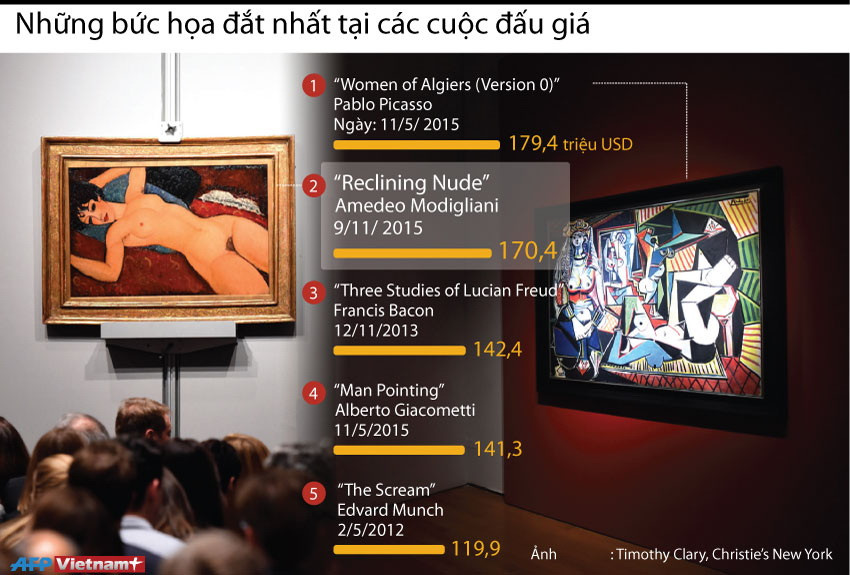 Những bức họa đắt nhất tại các cuộc đấu giá

1 "Women of Algiers (Version 0)"
Pablo Picasso
Ngày: 11/5/ 2015
179,4 triệu USD

2 "Reclining Nude"
Amedeo Modigliani
9/11/ 2015
170,4

3 "Three Studies of Lucian Freud"
Francis Bacon
12/11/2013
142,4

4 "Man Pointing"
Alberto Giacometti
11/5/2015
141,3

5 "The Scream"
Edvard Munch
2/5/2012
119,9

Ảnh : Timothy Clary, Christie's New York

AFP Vietnam+