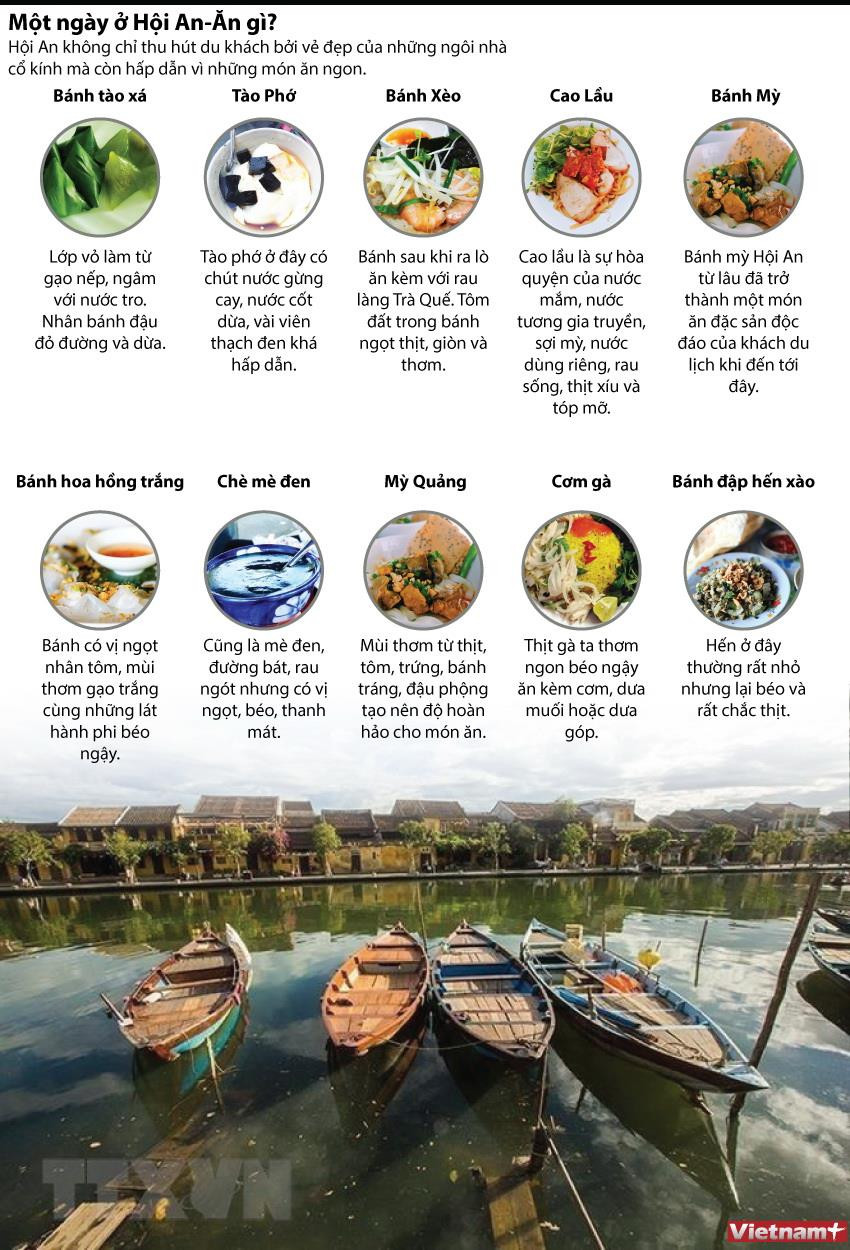 Một ngày ở Hội An-Ăn gì?

Hội An không chỉ thu hút du khách bởi vẻ đẹp của những ngôi nhà cổ kính mà còn hấp dẫn vì những món ăn ngon.

Bánh tào xá

Lớp vỏ làm từ gạo nếp, ngâm với nước tro. Nhân bánh đậu đỏ đường và dừa.

Tào Phớ

Tào phớ ở đây có chút nước gừng cay, nước cốt dừa, vài viên thạch đen khá hấp dẫn.

Bánh Xèo

Bánh sau khi ra lò ăn kèm với rau làng Trà Quế. Tôm đất trong bánh ngọt thịt, giòn và thơm.

Cao Lầu

Cao lầu là sự hòa quyện của nước mắm, nước tương gia truyền, sợi mỳ, nước dùng riêng, rau sống, thịt xíu và tóp mỡ.

Bánh Mỳ

Bánh mỳ Hội An từ lâu đã trở thành một món ăn đặc sản độc đáo của khách du lịch khi đến tới đây.

Bánh hoa hồng trắng

Bánh có vị ngọt nhân tôm, mùi thơm gạo trắng cùng những lát hành phi béo ngậy.

Chè mè đen

Cũng là mè đen, đường bát, rau ngót nhưng có vị ngọt, béo, thanh mát.

Mỳ Quảng

Mùi thơm từ thịt, tôm, trứng, bánh tráng, đậu phộng tạo nên độ hoàn hảo cho món ăn.

Cơm gà

Thịt gà ta thơm ngon béo ngậy ăn kèm cơm, dưa muối hoặc dưa góp.

Bánh đập hến xào

Hến ở đây thường rất nhỏ nhưng lại béo và rất chắc thịt.

TTXVN

Vietnam+