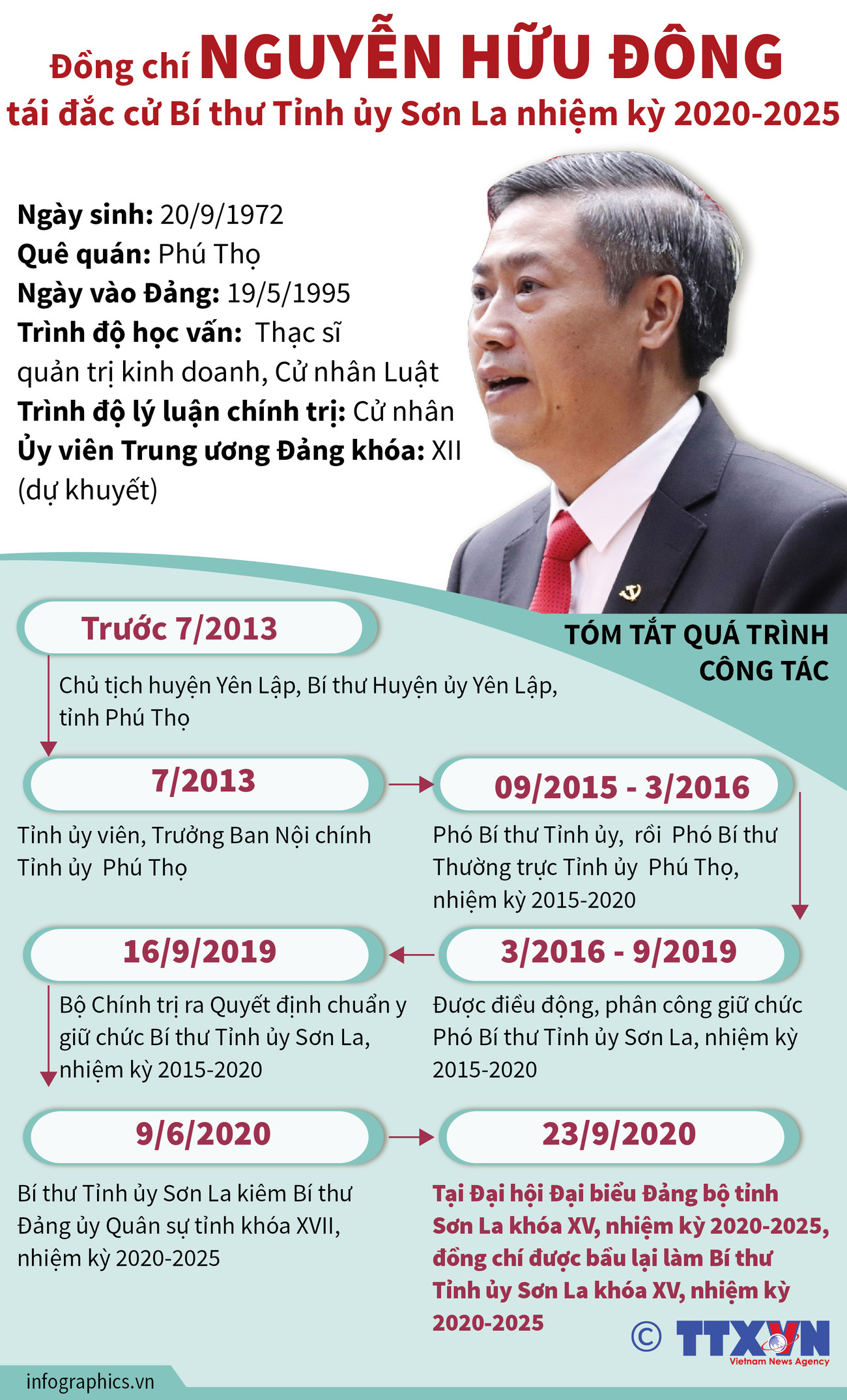 Đồng chí NGUYỄN HỮU ĐÔNG
tái đắc cử Bí thư Tỉnh ủy Sơn La nhiệm kỳ 2020-2025

Ngày sinh: 20/9/1972
Quê quán: Phú Thọ
Ngày vào Đảng: 19/5/1995
Trình độ học vấn: Thạc sĩ quản trị kinh doanh, Cử nhân Luật
Trình độ lý luận chính trị: Cử nhân
Ủy viên Trung ương Đảng khóa: XII (dự khuyết)

TÓM TẮT QUÁ TRÌNH CÔNG TÁC

Trước 7/2013
Chủ tịch huyện Yên Lập, Bí thư Huyện ủy Yên Lập, tỉnh Phú Thọ

7/2013
Tỉnh ủy viên, Trưởng Ban Nội chính Tỉnh ủy Phú Thọ

09/2015 - 3/2016
Phó Bí thư Tỉnh ủy, rồi Phó Bí thư Thường trực Tỉnh ủy Phú Thọ, nhiệm kỳ 2015-2020

3/2016 - 9/2019
Được điều động, phân công giữ chức Phó Bí thư Tỉnh ủy Sơn La, nhiệm kỳ 2015-2020

16/9/2019
Bộ Chính trị ra Quyết định chuẩn y giữ chức Bí thư Tỉnh ủy Sơn La, nhiệm kỳ 2015-2020

9/6/2020
Bí thư Tỉnh ủy Sơn La kiêm Bí thư Đảng ủy Quân sự tỉnh khóa XVII, nhiệm kỳ 2020-2025

23/9/2020
Tại Đại hội Đại biểu Đảng bộ tỉnh Sơn La khóa XV, nhiệm kỳ 2020-2025, đồng chí được bầu lại làm Bí thư Tỉnh ủy Sơn La khóa XV, nhiệm kỳ 2020-2025

© TTXVN
Vietnam News Agency

infographics.vn