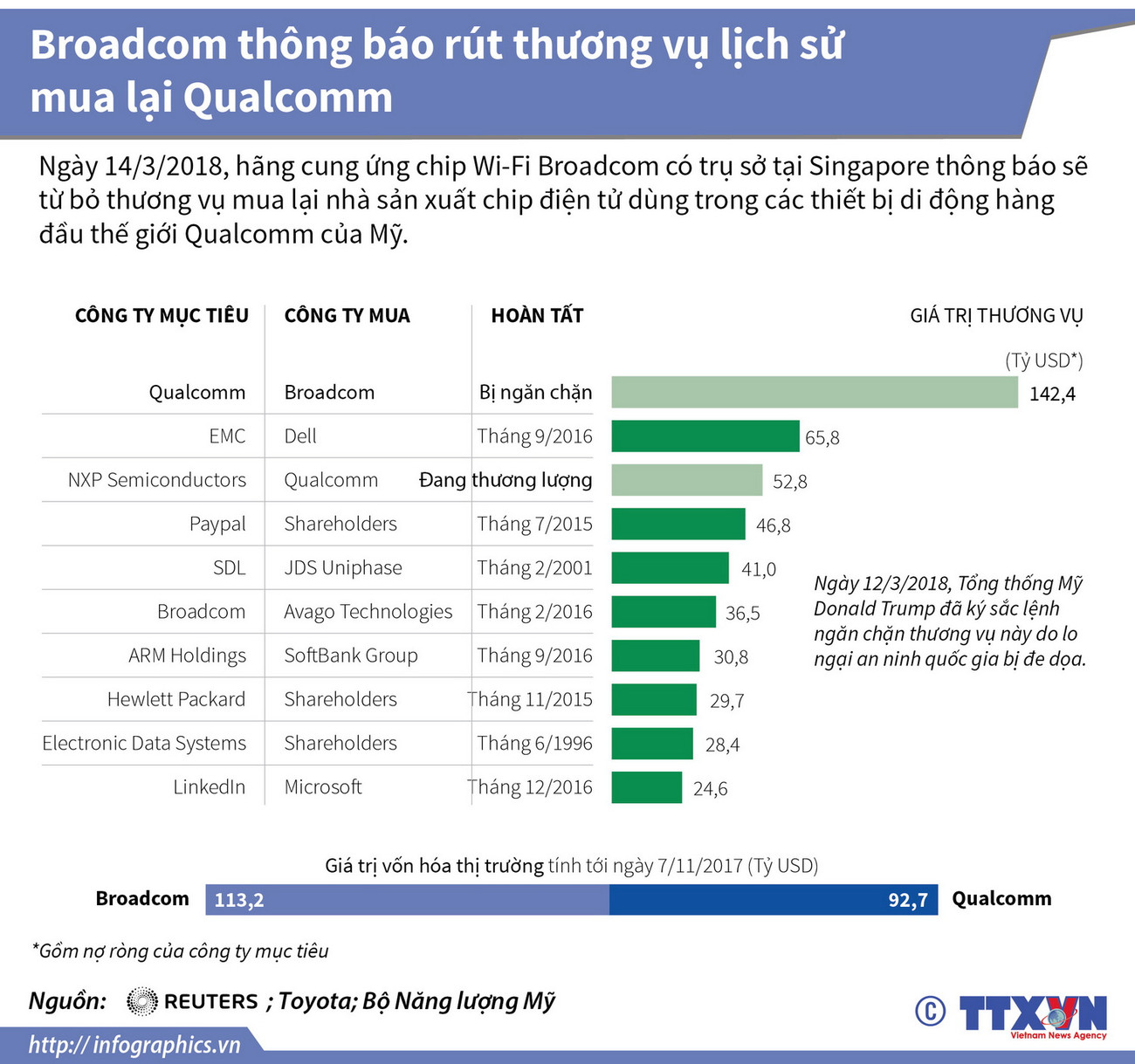 Broadcom thông báo rút thương vụ lịch sử mua lại Qualcomm

Ngày 14/3/2018, hãng cung ứng chip Wi-Fi Broadcom có trụ sở tại Singapore thông báo sẽ từ bỏ thương vụ mua lại nhà sản xuất chip điện tử dùng trong các thiết bị di động hàng đầu thế giới Qualcomm của Mỹ.

| CÔNG TY MỤC TIÊU | CÔNG TY MUA | HOÀN TẤT | GIÁ TRỊ THƯƠNG VỤ (Tỷ USD*) |
|---|---|---|---|
| Qualcomm | Broadcom | Bị ngăn chặn | 142,4 |
| EMC | Dell | Tháng 9/2016 | 65,8 |
| NXP Semiconductors | Qualcomm | Đang thương lượng | 52,8 |
| Paypal | Shareholders | Tháng 7/2015 | 46,8 |
| SDL | JDS Uniphase | Tháng 2/2001 | 41,0 |
| Broadcom | Avago Technologies | Tháng 2/2016 | 36,5 |
| ARM Holdings | SoftBank Group | Tháng 9/2016 | 30,8 |
| Hewlett Packard | Shareholders | Tháng 11/2015 | 29,7 |
| Electronic Data Systems | Shareholders | Tháng 6/1996 | 28,4 |
| LinkedIn | Microsoft | Tháng 12/2016 | 24,6 |

Ngày 12/3/2018, Tổng thống Mỹ Donald Trump đã ký sắc lệnh ngăn chặn thương vụ này do lo ngại an ninh quốc gia bị đe dọa.

Giá trị vốn hóa thị trường tính tới ngày 7/11/2017 (Tỷ USD)
Broadcom 113,2 92,7 Qualcomm

*Gồm nợ ròng của công ty mục tiêu

Nguồn: REUTERS ; Toyota; Bộ Năng lượng Mỹ

© TTXVN Vietnam News Agency

http:// infographics.vn