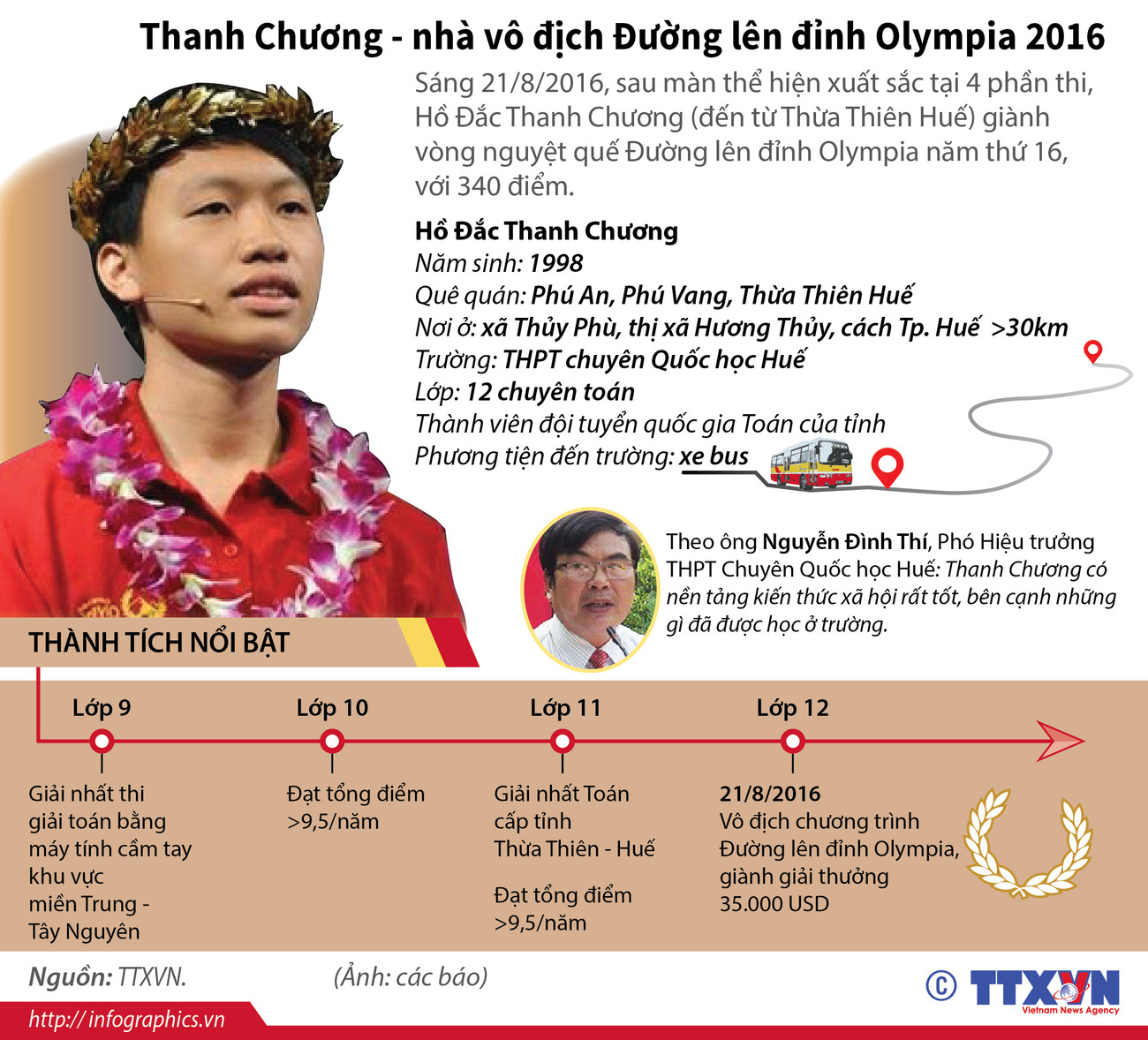 Thanh Chương - nhà vô địch Đường lên đỉnh Olympia 2016

Sáng 21/8/2016, sau màn thể hiện xuất sắc tại 4 phần thi, Hồ Đắc Thanh Chương (đến từ Thừa Thiên Huế) giành vòng nguyệt quế Đường lên đỉnh Olympia năm thứ 16, với 340 điểm.

Hồ Đắc Thanh Chương
Năm sinh: 1998
Quê quán: Phú An, Phú Vang, Thừa Thiên Huế
Nơi ở: xã Thủy Phù, thị xã Hương Thủy, cách Tp. Huế >30km
Trường: THPT chuyên Quốc học Huế
Lớp: 12 chuyên toán
Thành viên đội tuyển quốc gia Toán của tỉnh
Phương tiện đến trường: xe bus

Theo ông Nguyễn Đình Thí, Phó Hiệu trưởng THPT Chuyên Quốc học Huế: Thanh Chương có nền tảng kiến thức xã hội rất tốt, bên cạnh những gì đã được học ở trường.

THÀNH TÍCH NỔI BẬT

Lớp 9
Giải nhất thi giải toán bằng máy tính cầm tay khu vực miền Trung - Tây Nguyên

Lớp 10
Đạt tổng điểm >9,5/năm

Lớp 11
Giải nhất Toán cấp tỉnh Thừa Thiên - Huế

Đạt tổng điểm >9,5/năm

Lớp 12
21/8/2016
Vô địch chương trình Đường lên đỉnh Olympia, giành giải thưởng 35.000 USD

Nguồn: TTXVN. (Ảnh: các báo)

http://infographics.vn

© TTXVN
Vietnam News Agency