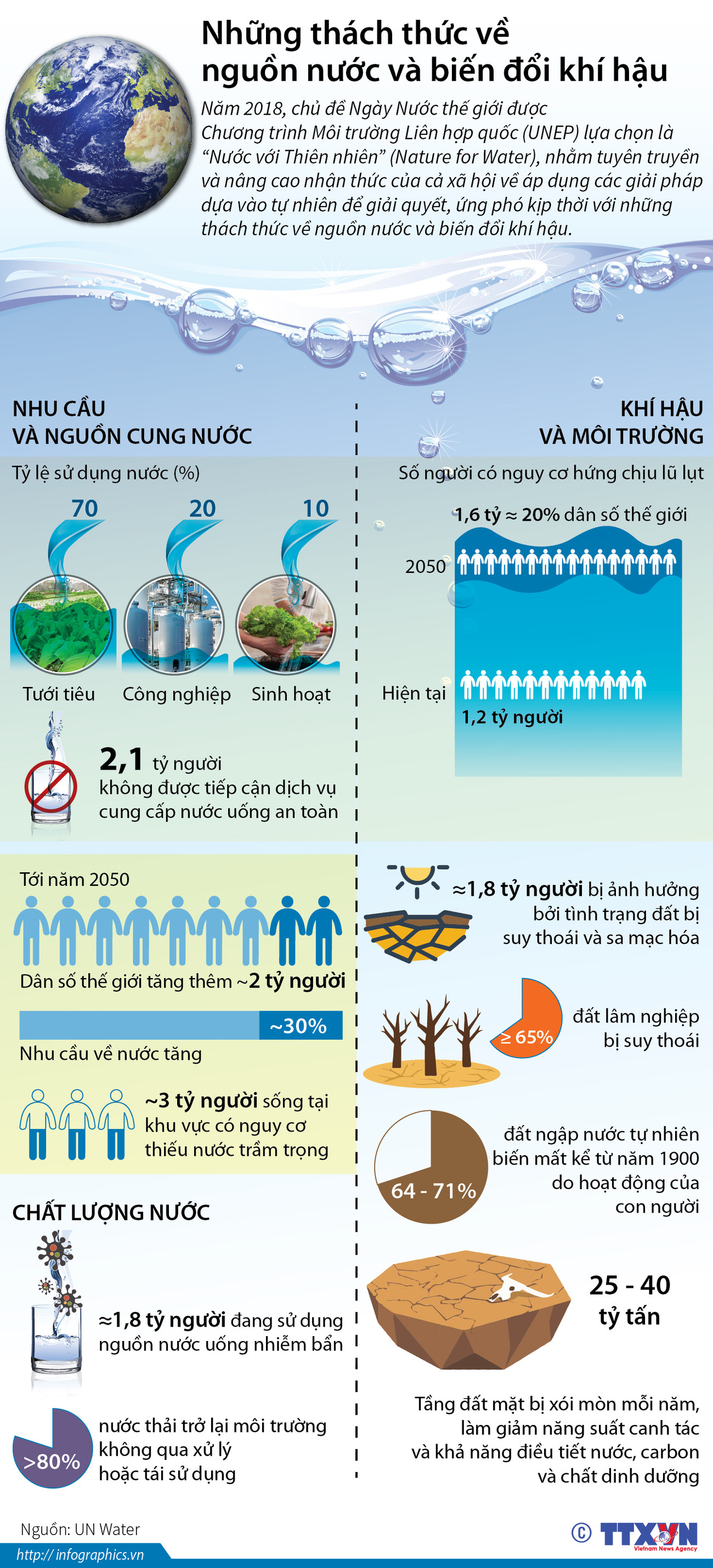 Những thách thức về nguồn nước và biến đổi khí hậu

Năm 2018, chủ đề Ngày Nước thế giới được Chương trình Môi trường Liên hợp quốc (UNEP) lựa chọn là "Nước với Thiên nhiên" (Nature for Water), nhằm tuyên truyền và nâng cao nhận thức của cả xã hội về áp dụng các giải pháp dựa vào tự nhiên để giải quyết, ứng phó kịp thời với những thách thức về nguồn nước và biến đổi khí hậu.

NHU CẦU VÀ NGUỒN CUNG NƯỚC

Tỷ lệ sử dụng nước (%)

70 20 10

Tưới tiêu Công nghiệp Sinh hoạt

2,1 tỷ người không được tiếp cận dịch vụ cung cấp nước uống an toàn

Tới năm 2050

Dân số thế giới tăng thêm ~2 tỷ người

~30%

Nhu cầu về nước tăng

~3 tỷ người sống tại khu vực có nguy cơ thiếu nước trầm trọng

CHẤT LƯỢNG NƯỚC

≈1,8 tỷ người đang sử dụng nguồn nước uống nhiễm bẩn

>80%

nước thải trở lại môi trường không qua xử lý hoặc tái sử dụng

KHÍ HẬU VÀ MÔI TRƯỜNG

Số người có nguy cơ hứng chịu lũ lụt

1,6 tỷ ≈ 20% dân số thế giới

2050

Hiện tại

1,2 tỷ người

≈1,8 tỷ người bị ảnh hưởng bởi tình trạng đất bị suy thoái và sa mạc hóa

≥ 65%

đất lâm nghiệp bị suy thoái

64 - 71%

đất ngập nước tự nhiên biến mất kể từ năm 1900 do hoạt động của con người

25 - 40 tỷ tấn

Tầng đất mặt bị xói mòn mỗi năm, làm giảm năng suất canh tác và khả năng điều tiết nước, carbon và chất dinh dưỡng

Nguồn: UN Water

http://infographics.vn

© TTXVN Vietnam News Agency