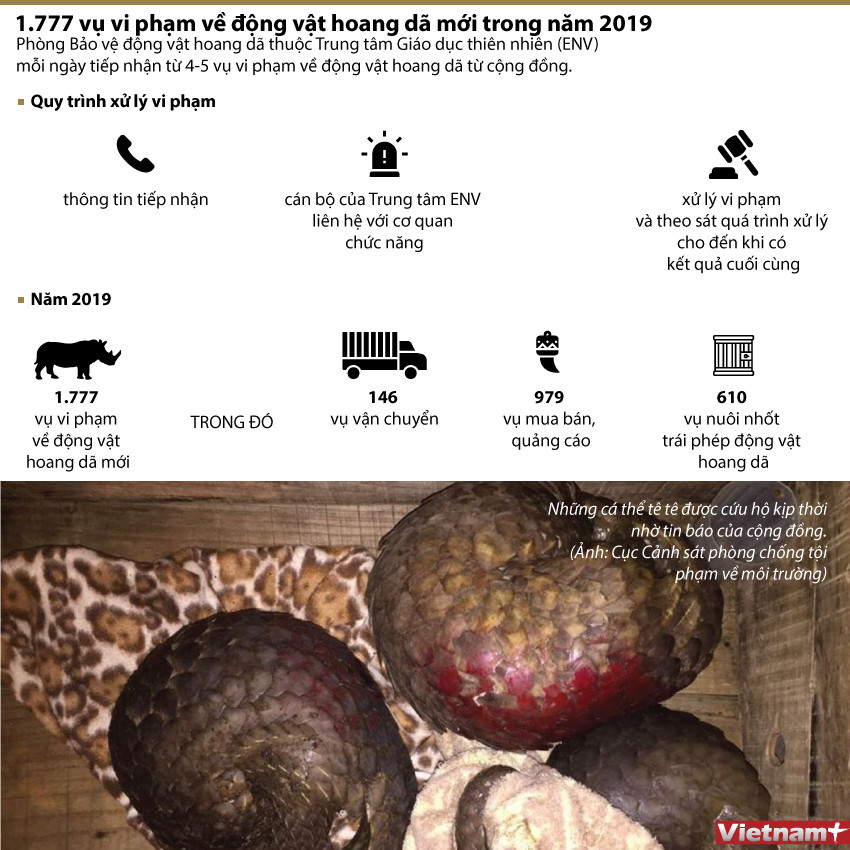 1.777 vụ vi phạm về động vật hoang dã mới trong năm 2019

Phòng Bảo vệ động vật hoang dã thuộc Trung tâm Giáo dục thiên nhiên (ENV) mỗi ngày tiếp nhận từ 4-5 vụ vi phạm về động vật hoang dã từ cộng đồng.

Quy trình xử lý vi phạm

thông tin tiếp nhận

cán bộ của Trung tâm ENV liên hệ với cơ quan chức năng

xử lý vi phạm và theo sát quá trình xử lý cho đến khi có kết quả cuối cùng

Năm 2019

1.777
vụ vi phạm về động vật hoang dã mới

TRONG ĐÓ

146
vụ vận chuyển

979
vụ mua bán, quảng cáo

610
vụ nuôi nhốt trái phép động vật hoang dã

Những cá thể tê tê được cứu hộ kịp thời nhờ tin báo của cộng đồng. (Ảnh: Cục Cảnh sát phòng chống tội phạm về môi trường)

Vietnam+