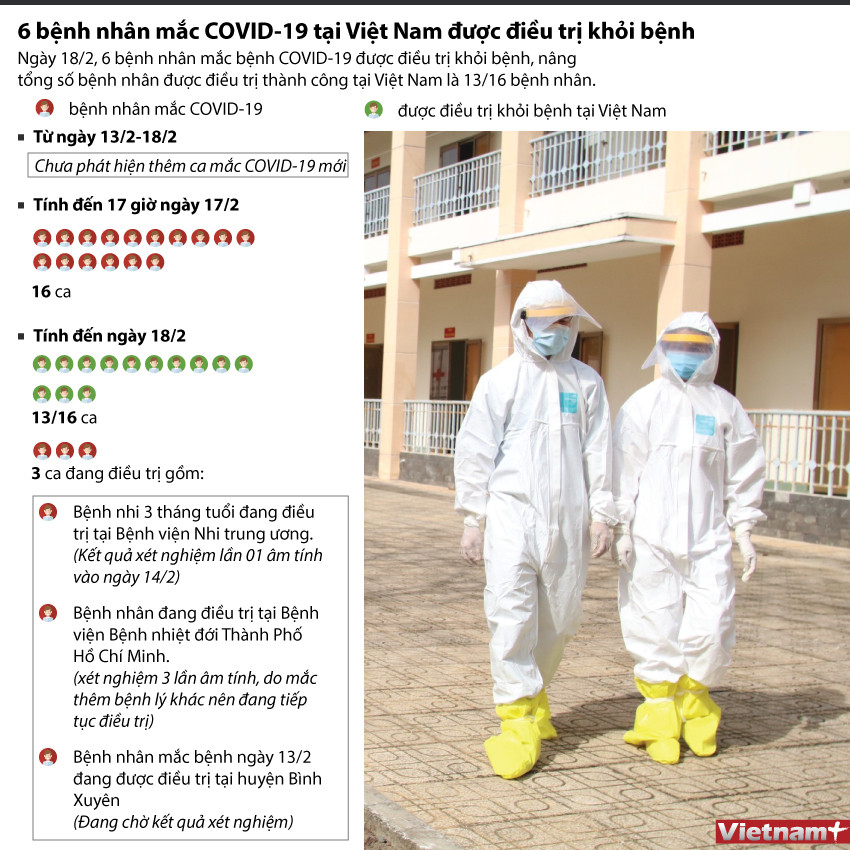 6 bệnh nhân mắc COVID-19 tại Việt Nam được điều trị khỏi bệnh

Ngày 18/2, 6 bệnh nhân mắc bệnh COVID-19 được điều trị khỏi bệnh, nâng tổng số bệnh nhân được điều trị thành công tại Việt Nam là 13/16 bệnh nhân.

bệnh nhân mắc COVID-19

được điều trị khỏi bệnh tại Việt Nam

Từ ngày 13/2-18/2

Chưa phát hiện thêm ca mắc COVID-19 mới

Tính đến 17 giờ ngày 17/2

16 ca

Tính đến ngày 18/2

13/16 ca

3 ca đang điều trị gồm:

Bệnh nhi 3 tháng tuổi đang điều trị tại Bệnh viện Nhi trung ương. (Kết quả xét nghiệm lần 01 âm tính vào ngày 14/2)

Bệnh nhân đang điều trị tại Bệnh viện Bệnh nhiệt đới Thành Phố Hồ Chí Minh. (xét nghiệm 3 lần âm tính, do mắc thêm bệnh lý khác nên đang tiếp tục điều trị)

Bệnh nhân mắc bệnh ngày 13/2 đang được điều trị tại huyện Bình Xuyên (Đang chờ kết quả xét nghiệm)

Vietnam+