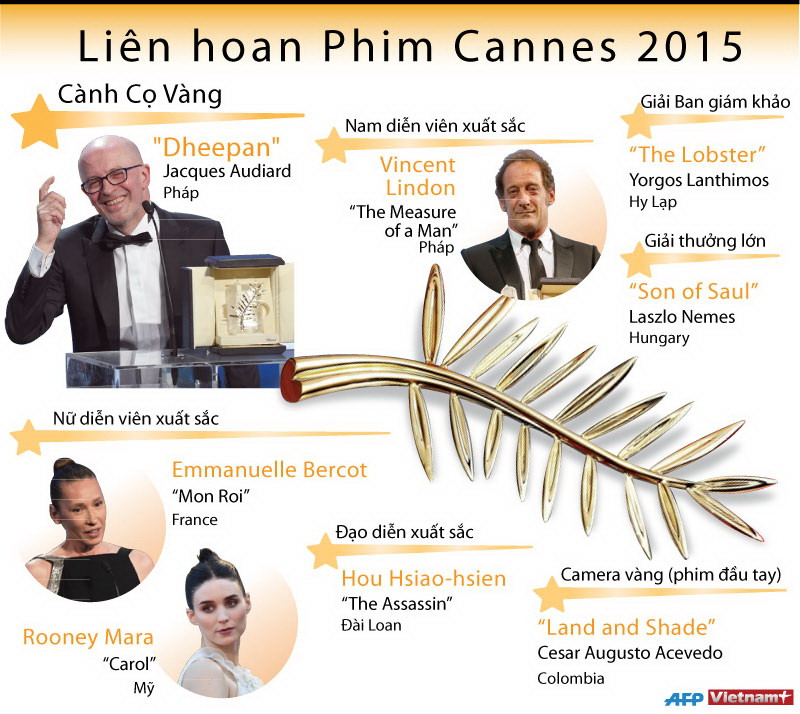 Liên hoan Phim Cannes 2015

Cành Cọ Vàng

"Dheepan"
Jacques Audiard
Pháp

Nam diễn viên xuất sắc

Vincent Lindon
"The Measure of a Man"
Pháp

Giải Ban giám khảo

"The Lobster"
Yorgos Lanthimos
Hy Lạp

Giải thưởng lớn

"Son of Saul"
Laszlo Nemes
Hungary

Nữ diễn viên xuất sắc

Emmanuelle Bercot
"Mon Roi"
France

Rooney Mara
"Carol"
Mỹ

Đạo diễn xuất sắc

Hou Hsiao-hsien
"The Assassin"
Đài Loan

Camera vàng (phim đầu tay)

"Land and Shade"
Cesar Augusto Acevedo
Colombia

AFP Vietnam+