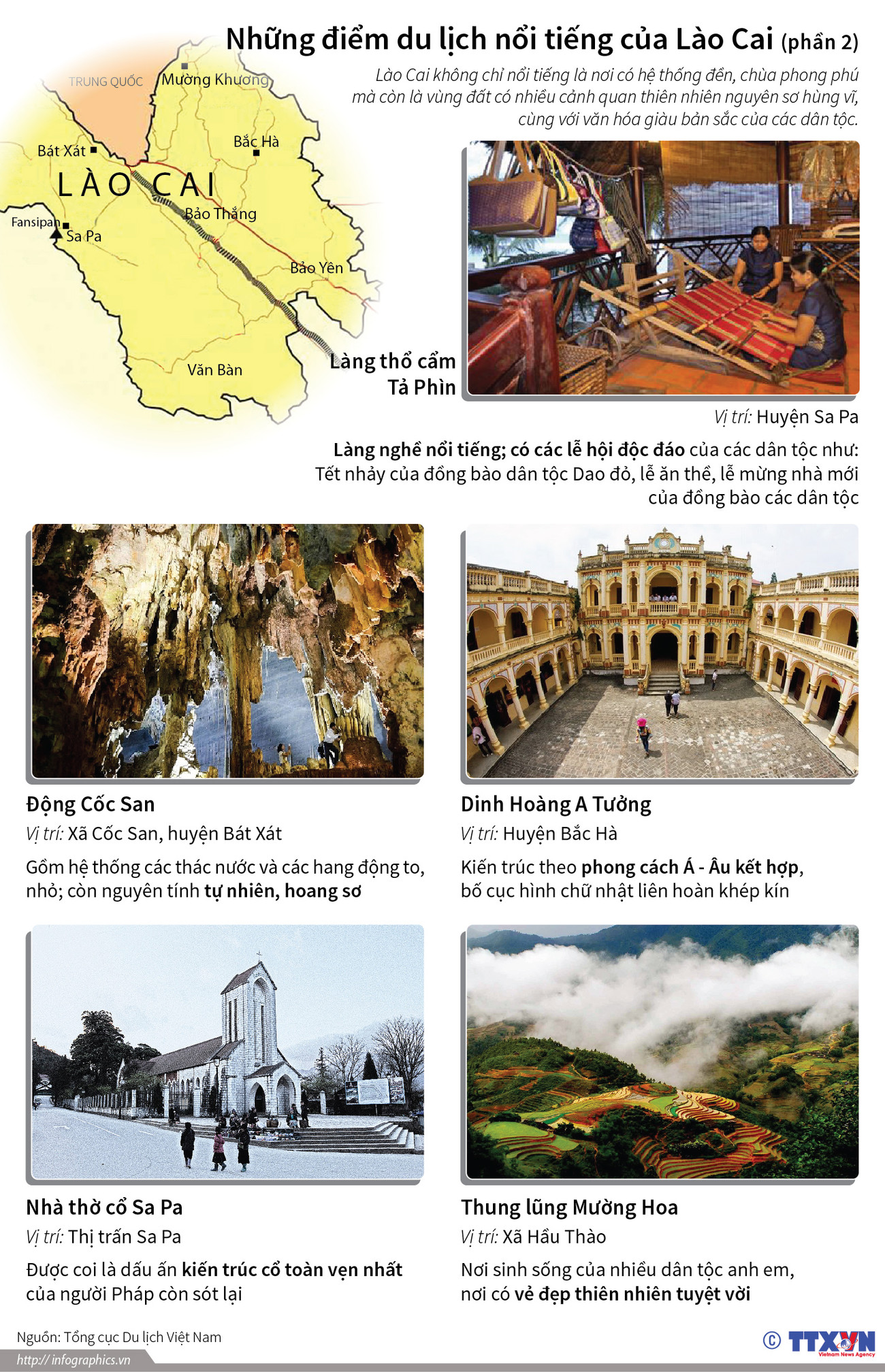 Những điểm du lịch nổi tiếng của Lào Cai (phần 2)

Lào Cai không chỉ nổi tiếng là nơi có hệ thống đền, chùa phong phú mà còn là vùng đất có nhiều cảnh quan thiên nhiên nguyên sơ hùng vĩ, cùng với văn hóa giàu bản sắc của các dân tộc.

TRUNG QUỐC
Mường Khương
Bắc Hà
Bát Xát
LÀO CAI
Bảo Thắng
Fansipan
Sa Pa
Bảo Yên
Văn Bàn

Làng thổ cẩm Tả Phìn

Vị trí: Huyện Sa Pa

Làng nghề nổi tiếng; có các lễ hội độc đáo của các dân tộc như: Tết nhảy của đồng bào dân tộc Dao đỏ, lễ ăn thề, lễ mừng nhà mới của đồng bào các dân tộc

Động Cốc San
Vị trí: Xã Cốc San, huyện Bát Xát
Gồm hệ thống các thác nước và các hang động to, nhỏ; còn nguyên tính tự nhiên, hoang sơ

Dinh Hoàng A Tưởng
Vị trí: Huyện Bắc Hà
Kiến trúc theo phong cách Á - Âu kết hợp, bố cục hình chữ nhật liên hoàn khép kín

Nhà thờ cổ Sa Pa
Vị trí: Thị trấn Sa Pa
Được coi là dấu ấn kiến trúc cổ toàn vẹn nhất của người Pháp còn sót lại

Thung lũng Mường Hoa
Vị trí: Xã Hầu Thào
Nơi sinh sống của nhiều dân tộc anh em, nơi có vẻ đẹp thiên nhiên tuyệt vời

Nguồn: Tổng cục Du lịch Việt Nam
http:// infographics.vn
© TTXVN Vietnam News Agency