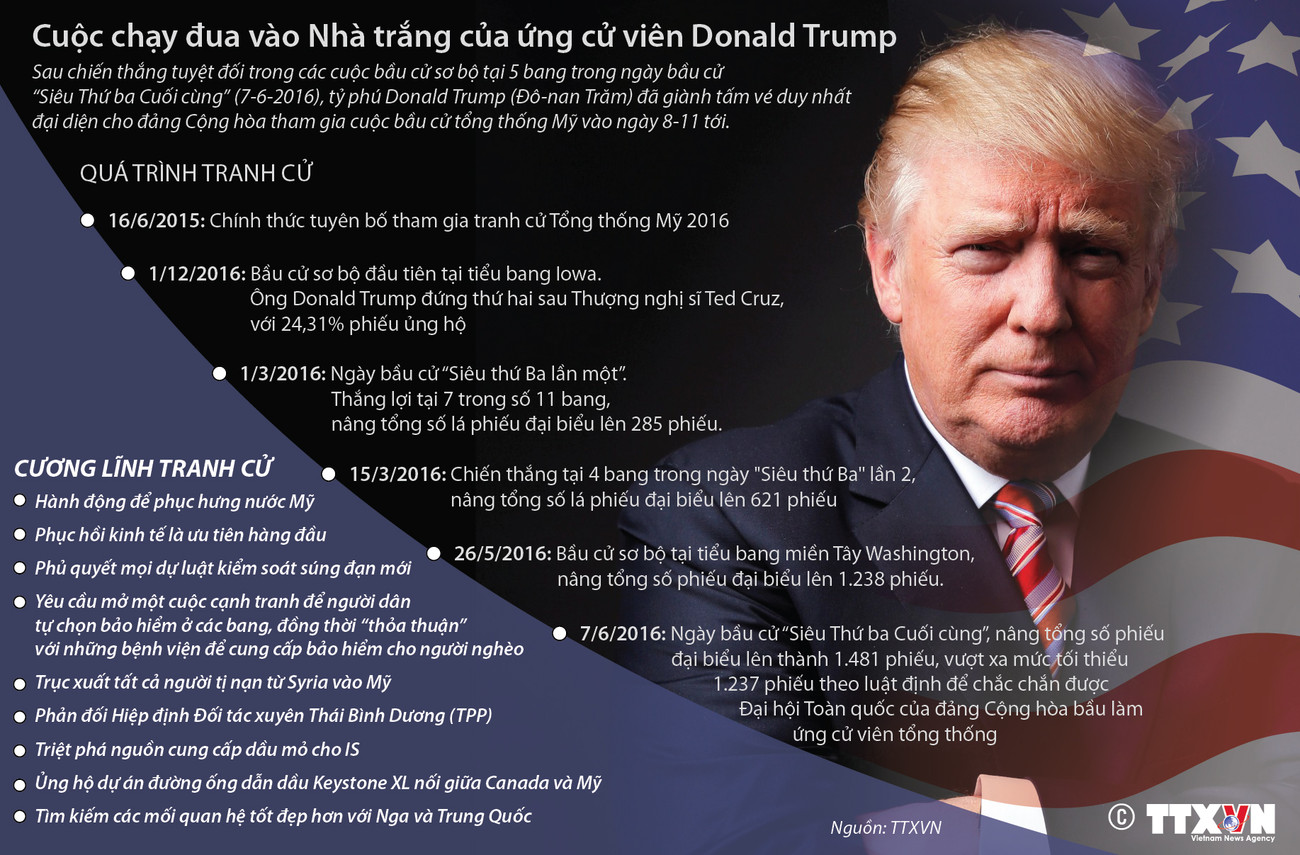 Cuộc chạy đua vào Nhà trắng của ứng cử viên Donald Trump

Sau chiến thắng tuyệt đối trong các cuộc bầu cử sơ bộ tại 5 bang trong ngày bầu cử "Siêu Thứ ba Cuối cùng" (7-6-2016), tỷ phú Donald Trump (Đô-nan Trăm) đã giành tấm vé duy nhất đại diện cho đảng Cộng hòa tham gia cuộc bầu cử tổng thống Mỹ vào ngày 8-11 tới.

QUÁ TRÌNH TRANH CỬ

16/6/2015: Chính thức tuyên bố tham gia tranh cử Tổng thống Mỹ 2016

1/12/2016: Bầu cử sơ bộ đầu tiên tại tiểu bang Iowa. Ông Donald Trump đứng thứ hai sau Thượng nghị sĩ Ted Cruz, với 24,31% phiếu ủng hộ

1/3/2016: Ngày bầu cử "Siêu thứ Ba lần một". Thắng lợi tại 7 trong số 11 bang, nâng tổng số lá phiếu đại biểu lên 285 phiếu.

15/3/2016: Chiến thắng tại 4 bang trong ngày "Siêu thứ Ba" lần 2, nâng tổng số lá phiếu đại biểu lên 621 phiếu

26/5/2016: Bầu cử sơ bộ tại tiểu bang miền Tây Washington, nâng tổng số phiếu đại biểu lên 1.238 phiếu.

7/6/2016: Ngày bầu cử "Siêu Thứ ba Cuối cùng", nâng tổng số phiếu đại biểu lên thành 1.481 phiếu, vượt xa mức tối thiểu 1.237 phiếu theo luật định để chắc chắn được Đại hội Toàn quốc của đảng Cộng hòa bầu làm ứng cử viên tổng thống

CƯƠNG LĨNH TRANH CỬ

Hành động để phục hưng nước Mỹ

Phục hồi kinh tế là ưu tiên hàng đầu

Phủ quyết mọi dự luật kiểm soát súng đạn mới

Yêu cầu mở một cuộc cạnh tranh để người dân tự chọn bảo hiểm ở các bang, đồng thời "thỏa thuận" với những bệnh viện để cung cấp bảo hiểm cho người nghèo

Trục xuất tất cả người tị nạn từ Syria vào Mỹ

Phản đối Hiệp định Đối tác xuyên Thái Bình Dương (TPP)

Triệt phá nguồn cung cấp dầu mỏ cho IS

Ủng hộ dự án đường ống dẫn dầu Keystone XL nối giữa Canada và Mỹ

Tìm kiếm các mối quan hệ tốt đẹp hơn với Nga và Trung Quốc

Nguồn: TTXVN

© TTXVN Vietnam News Agency