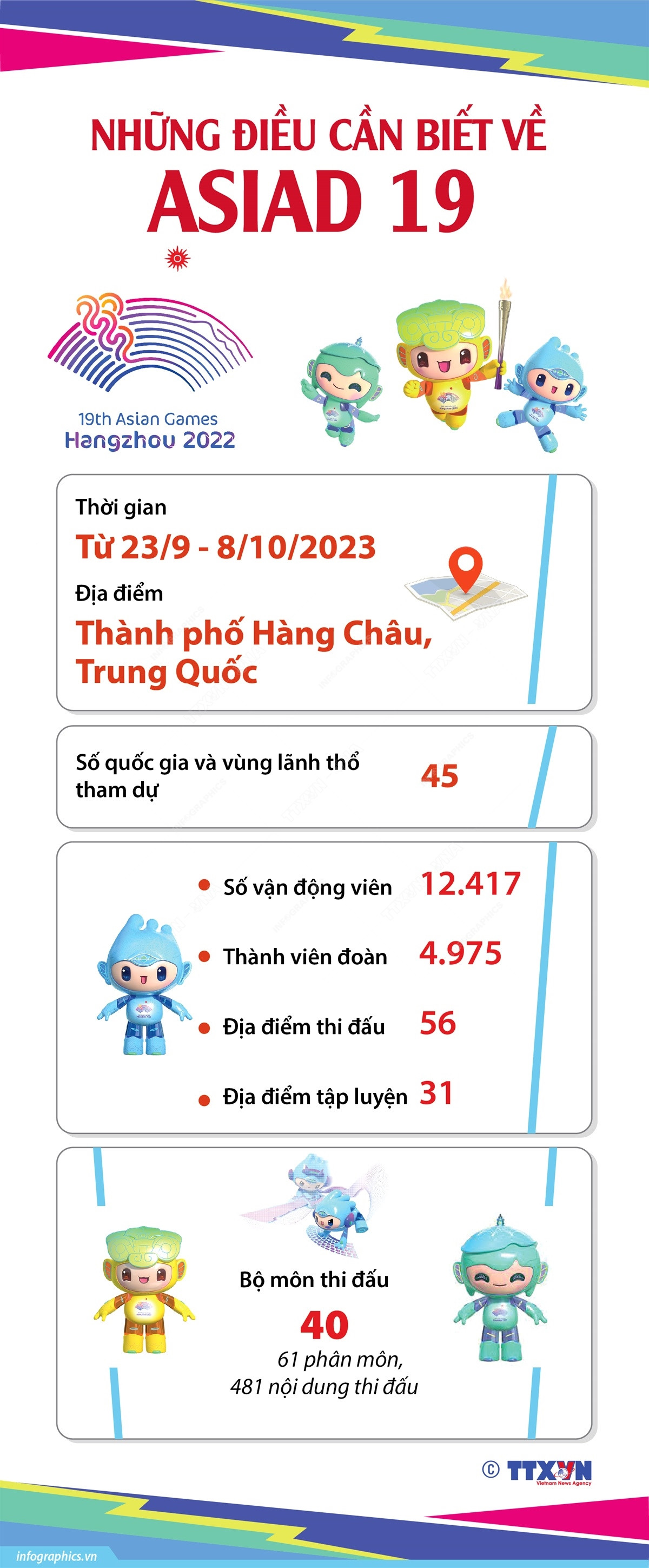 NHỮNG ĐIỀU CẦN BIẾT VỀ
ASIAD 19

19th Asian Games
Hangzhou 2022

Thời gian
Từ 23/9 - 8/10/2023
Địa điểm
Thành phố Hàng Châu, Trung Quốc

Số quốc gia và vùng lãnh thổ tham dự 45

Số vận động viên 12.417
Thành viên đoàn 4.975
Địa điểm thi đấu 56
Địa điểm tập luyện 31

Bộ môn thi đấu
40
61 phân môn,
481 nội dung thi đấu

© TTXVN
Vietnam News Agency

infographics.vn