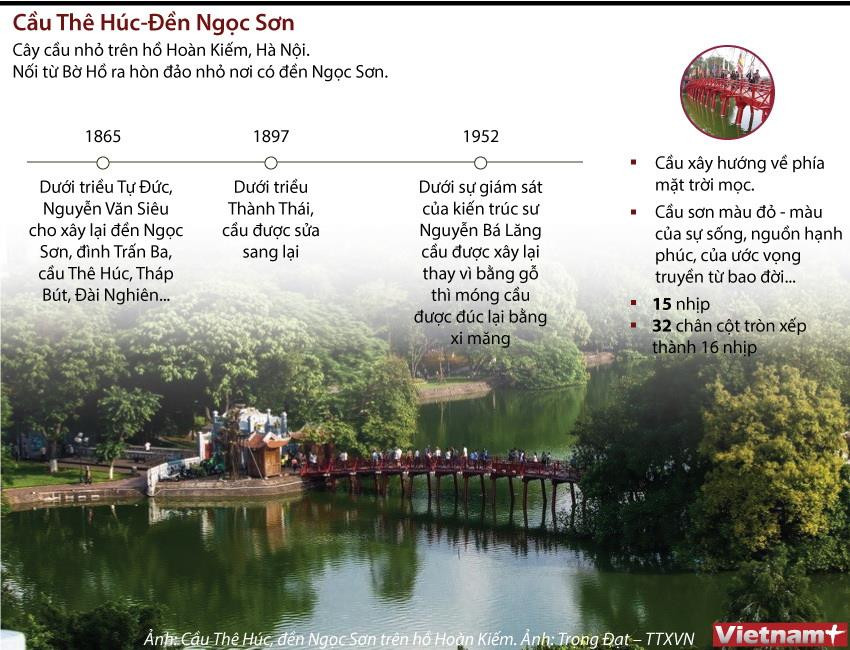 Cầu Thê Húc-Đền Ngọc Sơn

Cây cầu nhỏ trên hồ Hoàn Kiếm, Hà Nội. Nối từ Bờ Hồ ra hòn đảo nhỏ nơi có đền Ngọc Sơn.

1865

Dưới triều Tự Đức, Nguyễn Văn Siêu cho xây lại đền Ngọc Sơn, đình Trấn Ba, cầu Thê Húc, Tháp Bút, Đài Nghiên...

1897

Dưới triều Thành Thái, cầu được sửa sang lại

1952

Dưới sự giám sát của kiến trúc sư Nguyễn Bá Lăng cầu được xây lại thay vì bằng gỗ thì móng cầu được đúc lại bằng xi măng

Cầu xây hướng về phía mặt trời mọc.

Cầu sơn màu đỏ - màu của sự sống, nguồn hạnh phúc, của ước vọng truyền từ bao đời...

15 nhịp

32 chân cột tròn xếp thành 16 nhịp

Ảnh: Cầu Thê Húc, đền Ngọc Sơn trên hồ Hoàn Kiếm. Ảnh: Trọng Đạt – TTXVN

Vietnam+