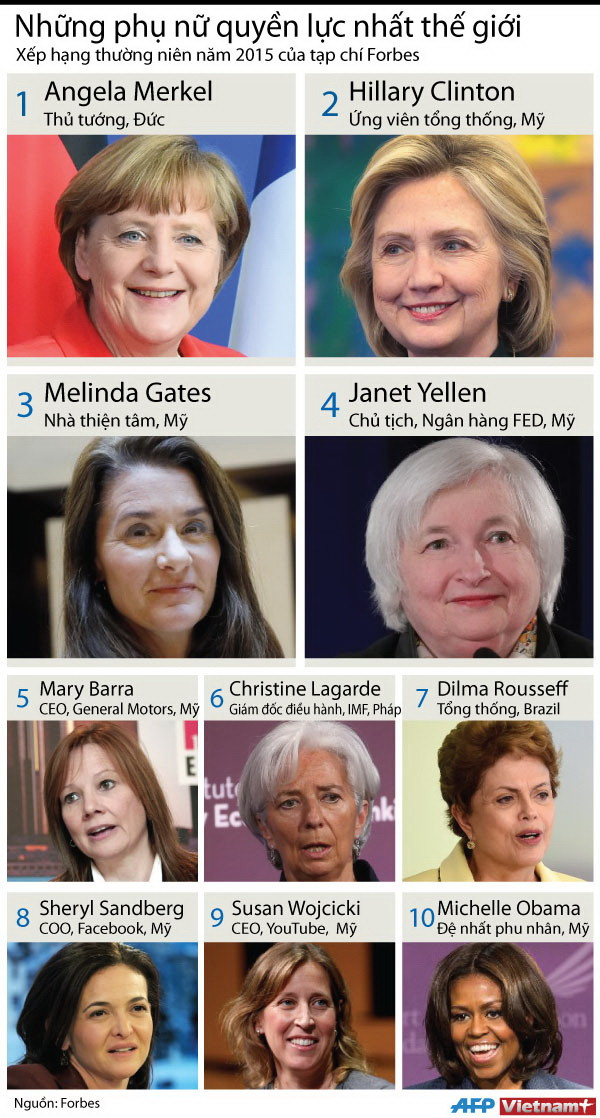 Những phụ nữ quyền lực nhất thế giới
Xếp hạng thường niên năm 2015 của tạp chí Forbes

1 Angela Merkel
Thủ tướng, Đức

2 Hillary Clinton
Ứng viên tổng thống, Mỹ

3 Melinda Gates
Nhà thiện tâm, Mỹ

4 Janet Yellen
Chủ tịch, Ngân hàng FED, Mỹ

5 Mary Barra
CEO, General Motors, Mỹ

6 Christine Lagarde
Giám đốc điều hành, IMF, Pháp

7 Dilma Rousseff
Tổng thống, Brazil

8 Sheryl Sandberg
COO, Facebook, Mỹ

9 Susan Wojcicki
CEO, YouTube, Mỹ

10 Michelle Obama
Đệ nhất phu nhân, Mỹ

Nguồn: Forbes

AFP Vietnam+