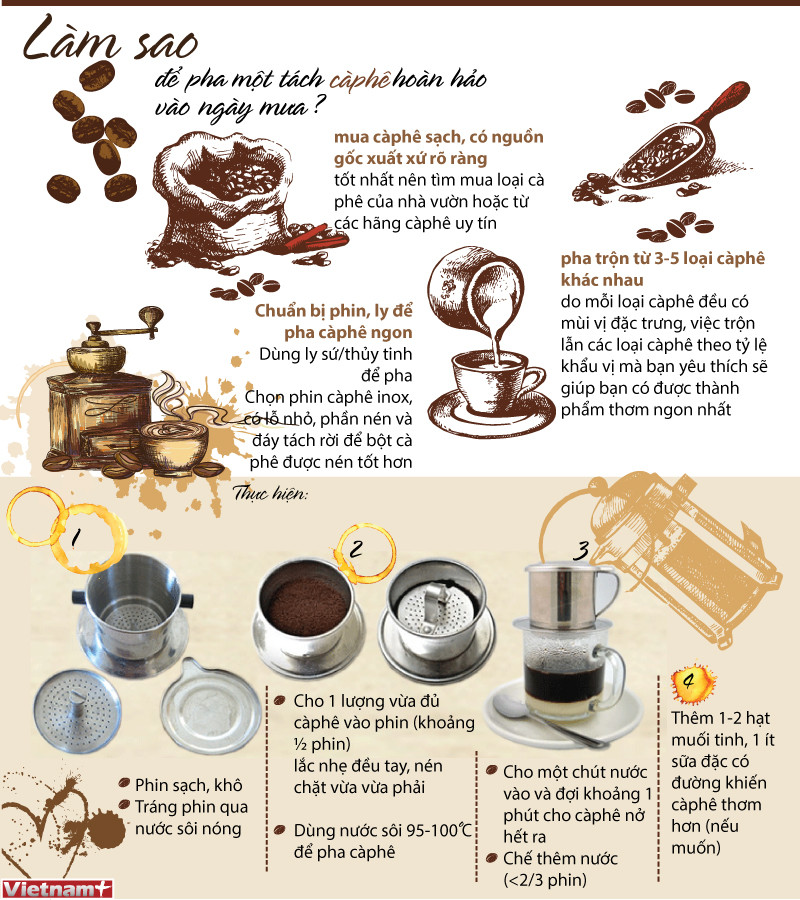 Làm sao

để pha một tách càphê hoàn hảo vào ngày mưa?

mua càphê sạch, có nguồn gốc xuất xứ rõ ràng
tốt nhất nên tìm mua loại cà phê của nhà vườn hoặc từ các hãng càphê uy tín

pha trộn từ 3-5 loại càphê khác nhau
do mỗi loại càphê đều có mùi vị đặc trưng, việc trộn lẫn các loại càphê theo tỷ lệ khẩu vị mà bạn yêu thích sẽ giúp bạn có được thành phẩm thơm ngon nhất

Chuẩn bị phin, ly để pha càphê ngon
Dùng ly sứ/thủy tinh để pha
Chọn phin càphê inox, có lỗ nhỏ, phần nén và đáy tách rời để bột cà phê được nén tốt hơn

Thực hiện:

1

Phin sạch, khô
Tráng phin qua nước sôi nóng

2

Cho 1 lượng vừa đủ càphê vào phin (khoảng ½ phin)
lắc nhẹ đều tay, nén chặt vừa vừa phải

Dùng nước sôi 95-100℃ để pha càphê

3

Cho một chút nước vào và đợi khoảng 1 phút cho càphê nở hết ra
Chế thêm nước (<2/3 phin)

4

Thêm 1-2 hạt muối tinh, 1 ít sữa đặc có đường khiến càphê thơm hơn (nếu muốn)

Vietnam+