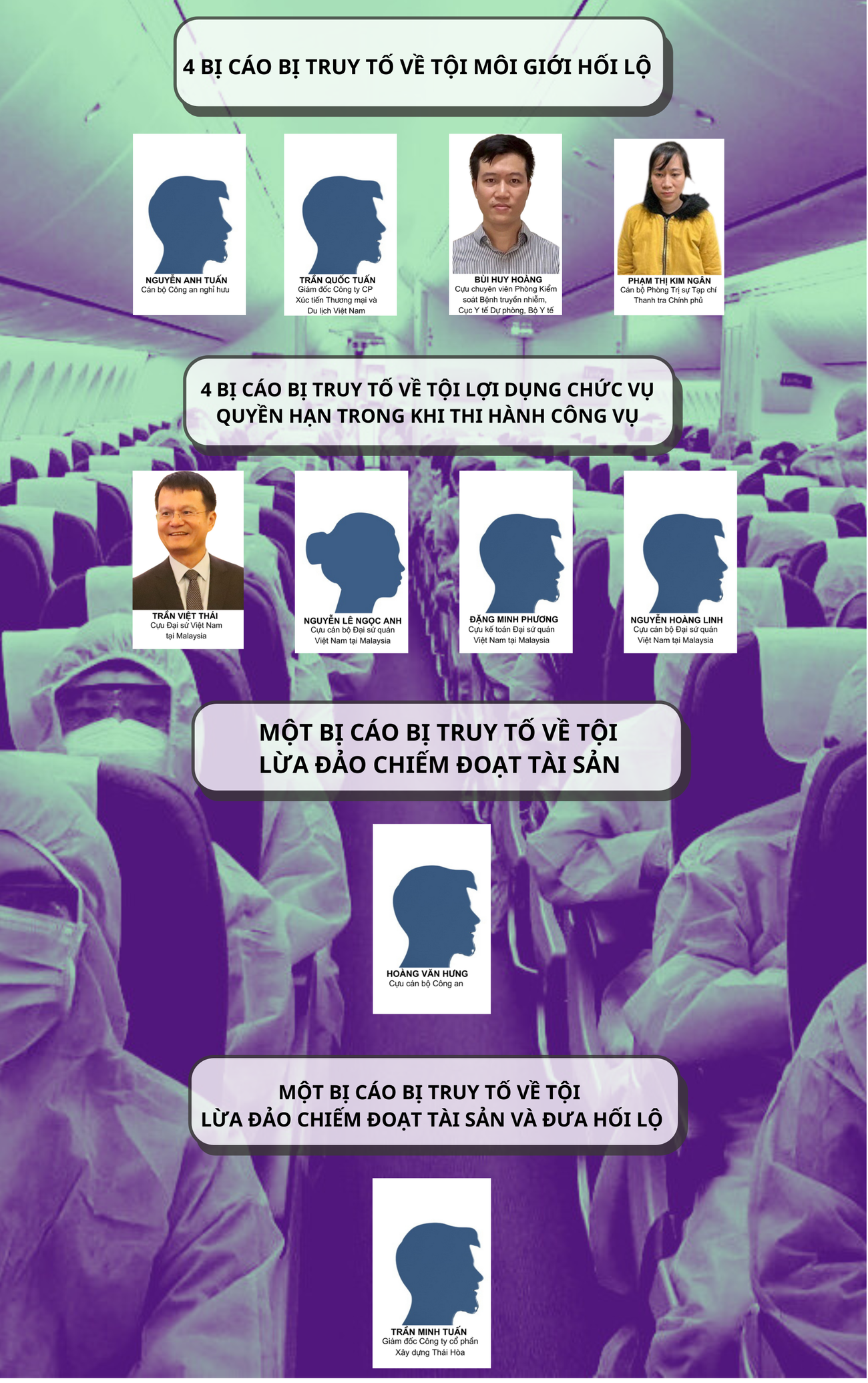 4 BỊ CÁO BỊ TRUY TỐ VỀ TỘI MÔI GIỚI HỐI LỘ

NGUYỄN ANH TUẤN
Cán bộ Công an nghỉ hưu

TRẦN QUỐC TUẤN
Giám đốc Công ty CP Xúc tiến Thương mại và Du lịch Việt Nam

BÙI HUY HOÀNG
Cựu chuyên viên Phòng Kiểm soát Bệnh truyền nhiễm, Cục Y tế Dự phòng, Bộ Y tế

PHẠM THỊ KIM NGÂN
Cán bộ Phòng Trị sự Tạp chí Thanh tra Chính phủ

4 BỊ CÁO BỊ TRUY TỐ VỀ TỘI LỢI DỤNG CHỨC VỤ QUYỀN HẠN TRONG KHI THI HÀNH CÔNG VỤ

TRẦN VIỆT THÁI
Cựu Đại sứ Việt Nam tại Malaysia

NGUYỄN LÊ NGỌC ANH
Cựu cán bộ Đại sứ quán Việt Nam tại Malaysia

ĐẶNG MINH PHƯƠNG
Cựu kế toán Đại sứ quán Việt Nam tại Malaysia

NGUYỄN HOÀNG LINH
Cựu cán bộ Đại sứ quán Việt Nam tại Malaysia

MỘT BỊ CÁO BỊ TRUY TỐ VỀ TỘI LỪA ĐẢO CHIẾM ĐOẠT TÀI SẢN

HOÀNG VĂN HƯNG
Cựu cán bộ Công an

MỘT BỊ CÁO BỊ TRUY TỐ VỀ TỘI LỪA ĐẢO CHIẾM ĐOẠT TÀI SẢN VÀ ĐƯA HỐI LỘ

TRẦN MINH TUẤN
Giám đốc Công ty cổ phần Xây dựng Thái Hòa