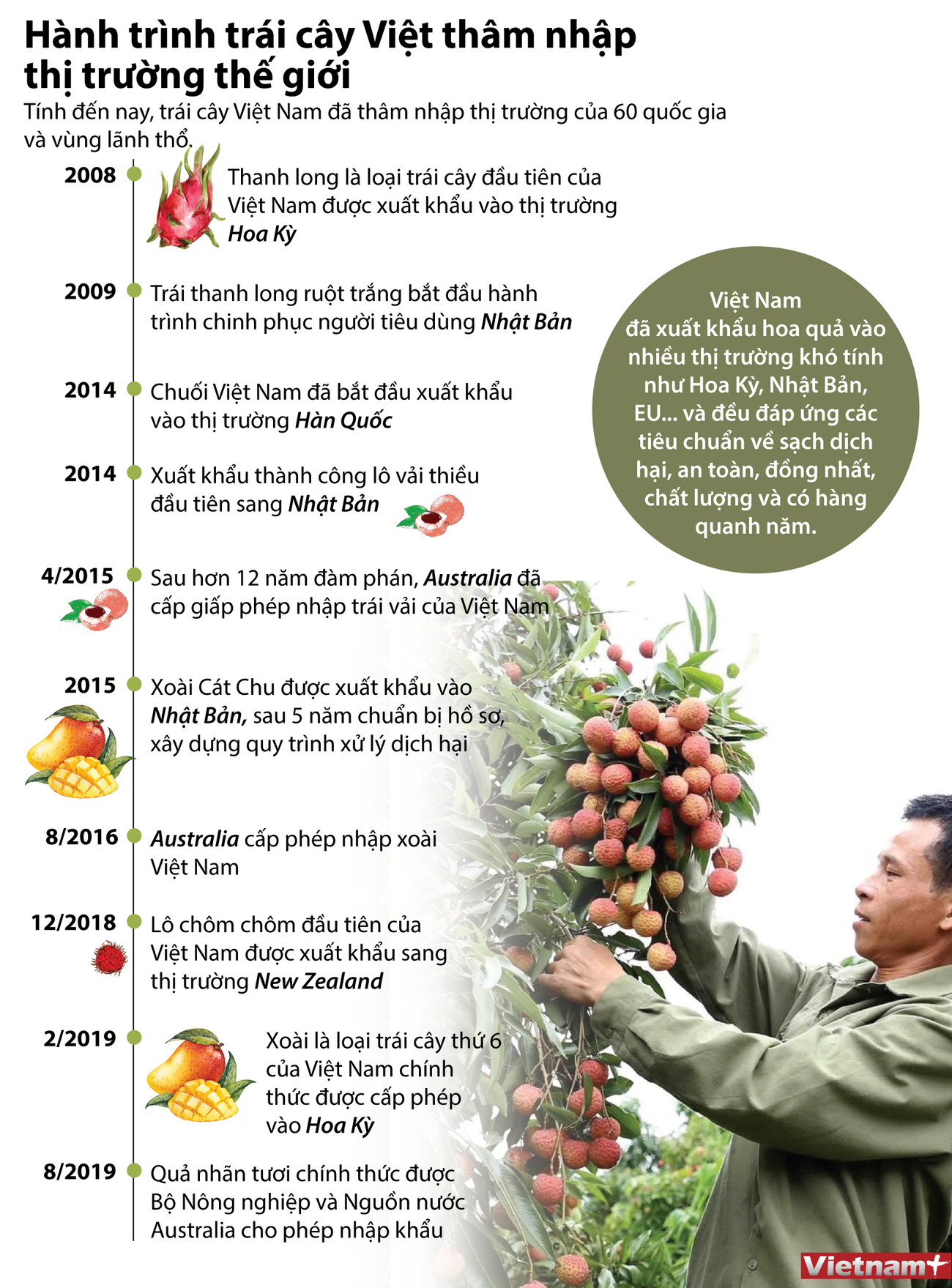 Hành trình trái cây Việt thâm nhập thị trường thế giới

Tính đến nay, trái cây Việt Nam đã thâm nhập thị trường của 60 quốc gia và vùng lãnh thổ.

2008
Thanh long là loại trái cây đầu tiên của Việt Nam được xuất khẩu vào thị trường Hoa Kỳ

2009
Trái thanh long ruột trắng bắt đầu hành trình chinh phục người tiêu dùng Nhật Bản

2014
Chuối Việt Nam đã bắt đầu xuất khẩu vào thị trường Hàn Quốc

2014
Xuất khẩu thành công lô vải thiều đầu tiên sang Nhật Bản

4/2015
Sau hơn 12 năm đàm phán, Australia đã cấp giấp phép nhập trái vải của Việt Nam

2015
Xoài Cát Chu được xuất khẩu vào Nhật Bản, sau 5 năm chuẩn bị hồ sơ, xây dựng quy trình xử lý dịch hại

8/2016
Australia cấp phép nhập xoài Việt Nam

12/2018
Lô chôm chôm đầu tiên của Việt Nam được xuất khẩu sang thị trường New Zealand

2/2019
Xoài là loại trái cây thứ 6 của Việt Nam chính thức được cấp phép vào Hoa Kỳ

8/2019
Quả nhãn tươi chính thức được Bộ Nông nghiệp và Nguồn nước Australia cho phép nhập khẩu

Việt Nam đã xuất khẩu hoa quả vào nhiều thị trường khó tính như Hoa Kỳ, Nhật Bản, EU... và đều đáp ứng các tiêu chuẩn về sạch dịch hại, an toàn, đồng nhất, chất lượng và có hàng quanh năm.

Vietnam+