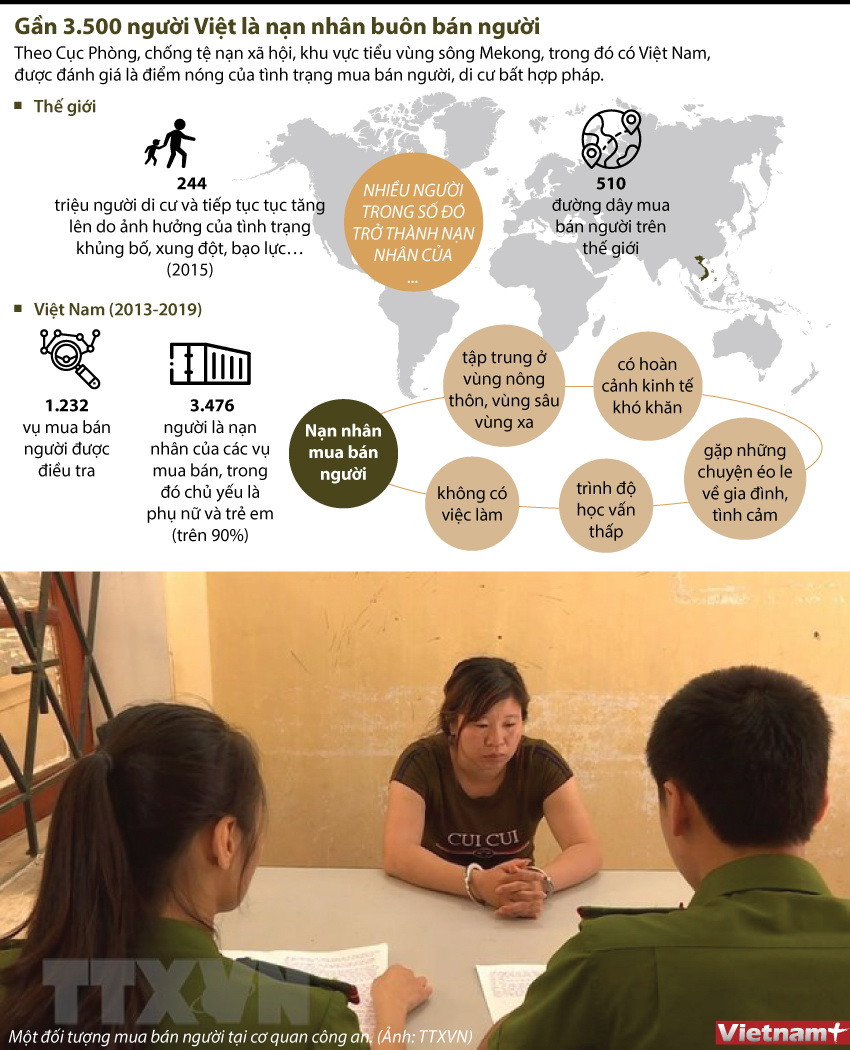 Gần 3.500 người Việt là nạn nhân buôn bán người

Theo Cục Phòng, chống tệ nạn xã hội, khu vực tiểu vùng sông Mekong, trong đó có Việt Nam, được đánh giá là điểm nóng của tình trạng mua bán người, di cư bất hợp pháp.

Thế giới

244
triệu người di cư và tiếp tục tục tăng lên do ảnh hưởng của tình trạng khủng bố, xung đột, bạo lực… (2015)

NHIỀU NGƯỜI TRONG SỐ ĐÓ TRỞ THÀNH NẠN NHÂN CỦA ...

510
đường dây mua bán người trên thế giới

Việt Nam (2013-2019)

1.232
vụ mua bán người được điều tra

3.476
người là nạn nhân của các vụ mua bán, trong đó chủ yếu là phụ nữ và trẻ em (trên 90%)

Nạn nhân mua bán người

tập trung ở vùng nông thôn, vùng sâu vùng xa

có hoàn cảnh kinh tế khó khăn

gặp những chuyện éo le về gia đình, tình cảm

trình độ học vấn thấp

không có việc làm

CUI CUI

TTXVN

Một đối tượng mua bán người tại cơ quan công an. (Ảnh: TTXVN)

Vietnam+