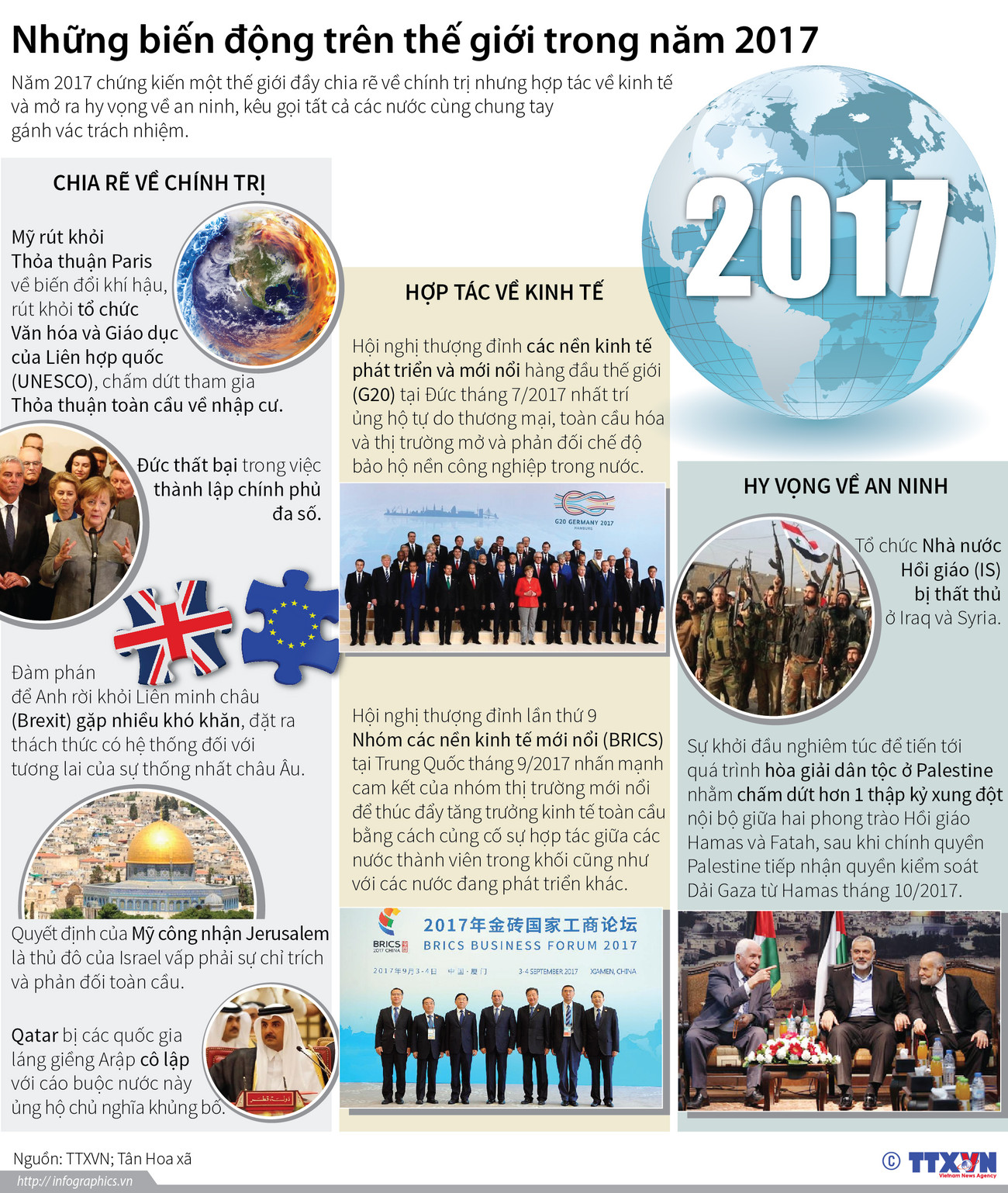 Những biến động trên thế giới trong năm 2017

Năm 2017 chứng kiến một thế giới đầy chia rẽ về chính trị nhưng hợp tác về kinh tế và mở ra hy vọng về an ninh, kêu gọi tất cả các nước cùng chung tay gánh vác trách nhiệm.

2017

CHIA RẼ VỀ CHÍNH TRỊ

Mỹ rút khỏi Thỏa thuận Paris về biến đổi khí hậu, rút khỏi tổ chức Văn hóa và Giáo dục của Liên hợp quốc (UNESCO), chấm dứt tham gia Thỏa thuận toàn cầu về nhập cư.

Đức thất bại trong việc thành lập chính phủ đa số.

Đàm phán để Anh rời khỏi Liên minh châu (Brexit) gặp nhiều khó khăn, đặt ra thách thức có hệ thống đối với tương lai của sự thống nhất châu Âu.

Quyết định của Mỹ công nhận Jerusalem là thủ đô của Israel vấp phải sự chỉ trích và phản đối toàn cầu.

Qatar bị các quốc gia láng giềng Arập cô lập với cáo buộc nước này ủng hộ chủ nghĩa khủng bố.

HỢP TÁC VỀ KINH TẾ

Hội nghị thượng đỉnh các nền kinh tế phát triển và mới nổi hàng đầu thế giới (G20) tại Đức tháng 7/2017 nhất trí ủng hộ tự do thương mại, toàn cầu hóa và thị trường mở và phản đối chế độ bảo hộ nền công nghiệp trong nước.

G20 GERMANY 2017 HAMBURG

Hội nghị thượng đỉnh lần thứ 9 Nhóm các nền kinh tế mới nổi (BRICS) tại Trung Quốc tháng 9/2017 nhấn mạnh cam kết của nhóm thị trường mới nổi để thúc đẩy tăng trưởng kinh tế toàn cầu bằng cách củng cố sự hợp tác giữa các nước thành viên trong khối cũng như với các nước đang phát triển khác.

BRICS 2017 CHINA
2017年金砖国家工商论坛
BRICS BUSINESS FORUM 2017
2017年9月3-4日 中国·厦门 3-4 SEPTEMBER 2017 XIAMEN, CHINA

HY VỌNG VỀ AN NINH

Tổ chức Nhà nước Hồi giáo (IS) bị thất thủ ở Iraq và Syria.

Sự khởi đầu nghiêm túc để tiến tới quá trình hòa giải dân tộc ở Palestine nhằm chấm dứt hơn 1 thập kỷ xung đột nội bộ giữa hai phong trào Hồi giáo Hamas và Fatah, sau khi chính quyền Palestine tiếp nhận quyền kiểm soát Dải Gaza từ Hamas tháng 10/2017.

Nguồn: TTXVN; Tân Hoa xã
http://infographics.vn
© TTXVN Vietnam News Agency