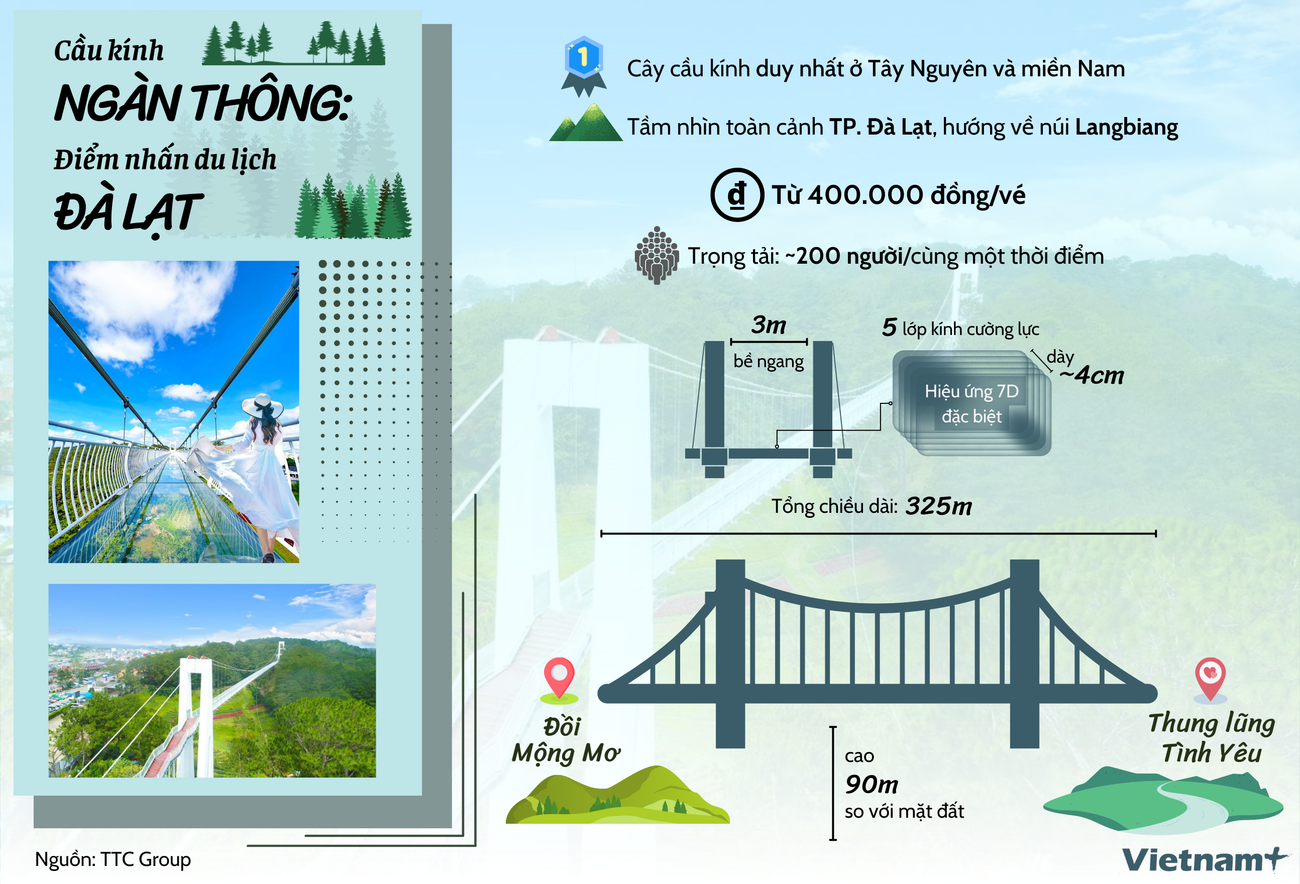 Cầu kính
NGÀN THÔNG:
Điểm nhấn du lịch
ĐÀ LẠT

1 Cây cầu kính duy nhất ở Tây Nguyên và miền Nam

Tầm nhìn toàn cảnh TP. Đà Lạt, hướng về núi Langbiang

₫ Từ 400.000 đồng/vé

Trọng tải: ~200 người/cùng một thời điểm

3m
bề ngang

5 lớp kính cường lực
dày
~4cm
Hiệu ứng 7D
đặc biệt

Tổng chiều dài: 325m

Đồi
Mộng Mơ

cao
90m
so với mặt đất

Thung lũng
Tình Yêu

Nguồn: TTC Group

Vietnam+