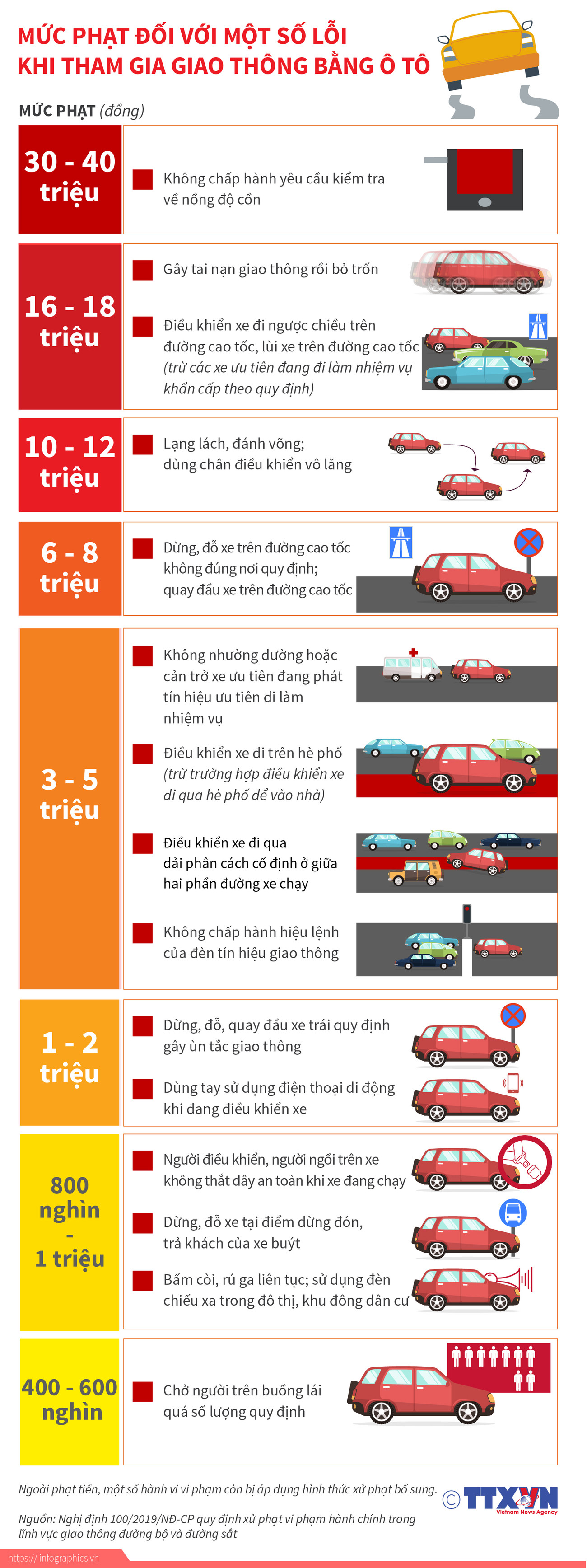 MỨC PHẠT ĐỐI VỚI MỘT SỐ LỖI KHI THAM GIA GIAO THÔNG BẰNG Ô TÔ

MỨC PHẠT (đồng)

30 - 40 triệu

Không chấp hành yêu cầu kiểm tra về nồng độ cồn

16 - 18 triệu

Gây tai nạn giao thông rồi bỏ trốn

Điều khiển xe đi ngược chiều trên đường cao tốc, lùi xe trên đường cao tốc (trừ các xe ưu tiên đang đi làm nhiệm vụ khẩn cấp theo quy định)

10 - 12 triệu

Lạng lách, đánh võng; dùng chân điều khiển vô lăng

6 - 8 triệu

Dừng, đỗ xe trên đường cao tốc không đúng nơi quy định; quay đầu xe trên đường cao tốc

3 - 5 triệu

Không nhường đường hoặc cản trở xe ưu tiên đang phát tín hiệu ưu tiên đi làm nhiệm vụ

Điều khiển xe đi trên hè phố (trừ trường hợp điều khiển xe đi qua hè phố để vào nhà)

Điều khiển xe đi qua dải phân cách cố định ở giữa hai phần đường xe chạy

Không chấp hành hiệu lệnh của đèn tín hiệu giao thông

1 - 2 triệu

Dừng, đỗ, quay đầu xe trái quy định gây ùn tắc giao thông

Dùng tay sử dụng điện thoại di động khi đang điều khiển xe

800 nghìn - 1 triệu

Người điều khiển, người ngồi trên xe không thắt dây an toàn khi xe đang chạy

Dừng, đỗ xe tại điểm dừng đón, trả khách của xe buýt

Bấm còi, rú ga liên tục; sử dụng đèn chiếu xa trong đô thị, khu đông dân cư

400 - 600 nghìn

Chở người trên buồng lái quá số lượng quy định

Ngoài phạt tiền, một số hành vi vi phạm còn bị áp dụng hình thức xử phạt bổ sung.

Nguồn: Nghị định 100/2019/NĐ-CP quy định xử phạt vi phạm hành chính trong lĩnh vực giao thông đường bộ và đường sắt

© TTXVN Vietnam News Agency

https://infographics.vn