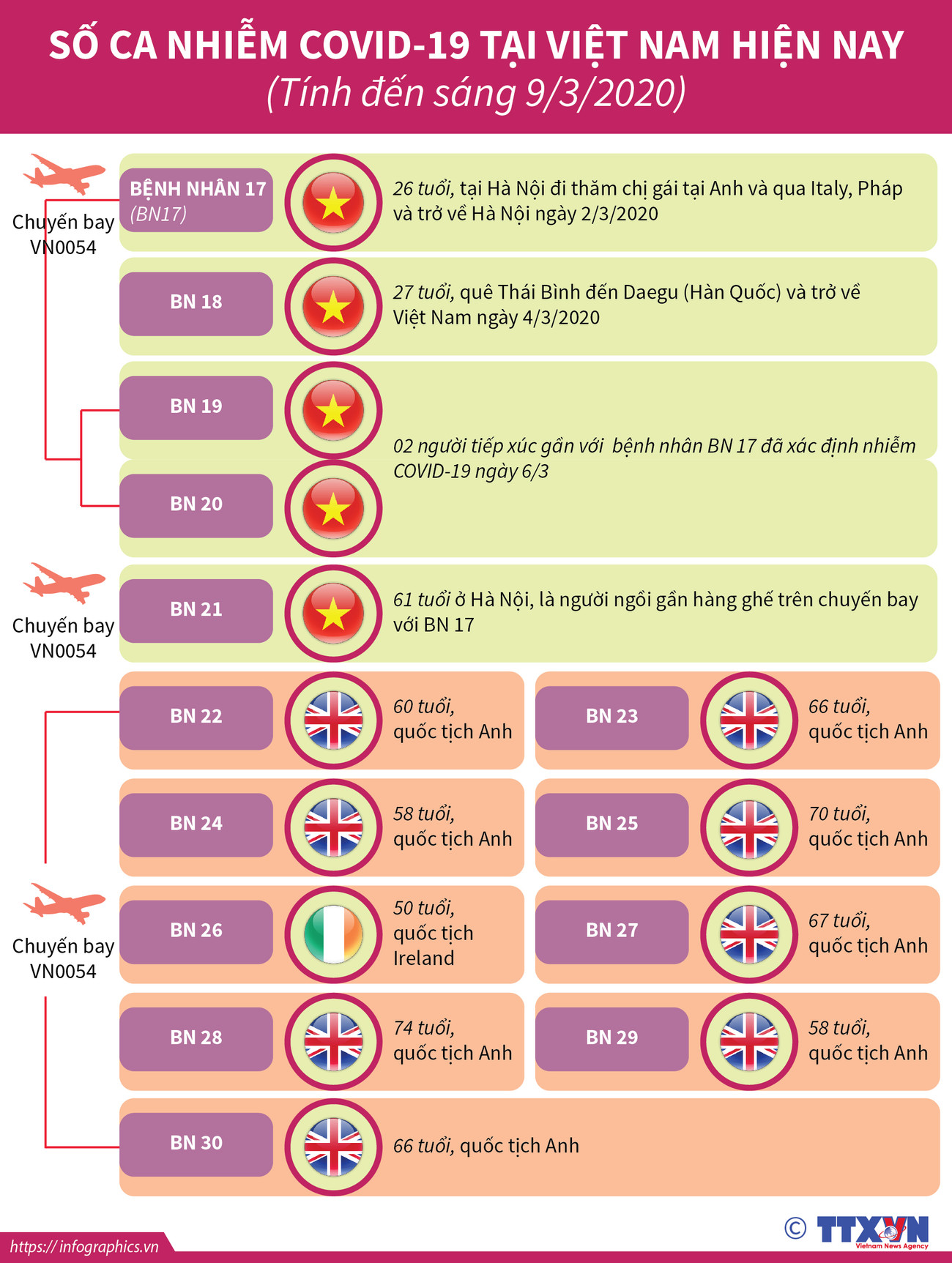 SỐ CA NHIỄM COVID-19 TẠI VIỆT NAM HIỆN NAY
(Tính đến sáng 9/3/2020)

Chuyến bay VN0054

BỆNH NHÂN 17 (BN17)
26 tuổi, tại Hà Nội đi thăm chị gái tại Anh và qua Italy, Pháp và trở về Hà Nội ngày 2/3/2020

BN 18
27 tuổi, quê Thái Bình đến Daegu (Hàn Quốc) và trở về Việt Nam ngày 4/3/2020

BN 19
BN 20
02 người tiếp xúc gần với bệnh nhân BN 17 đã xác định nhiễm COVID-19 ngày 6/3

Chuyến bay VN0054

BN 21
61 tuổi ở Hà Nội, là người ngồi gần hàng ghế trên chuyến bay với BN 17

BN 22
60 tuổi, quốc tịch Anh

BN 23
66 tuổi, quốc tịch Anh

BN 24
58 tuổi, quốc tịch Anh

BN 25
70 tuổi, quốc tịch Anh

Chuyến bay VN0054

BN 26
50 tuổi, quốc tịch Ireland

BN 27
67 tuổi, quốc tịch Anh

BN 28
74 tuổi, quốc tịch Anh

BN 29
58 tuổi, quốc tịch Anh

BN 30
66 tuổi, quốc tịch Anh

https://infographics.vn
© TTXVN Vietnam News Agency