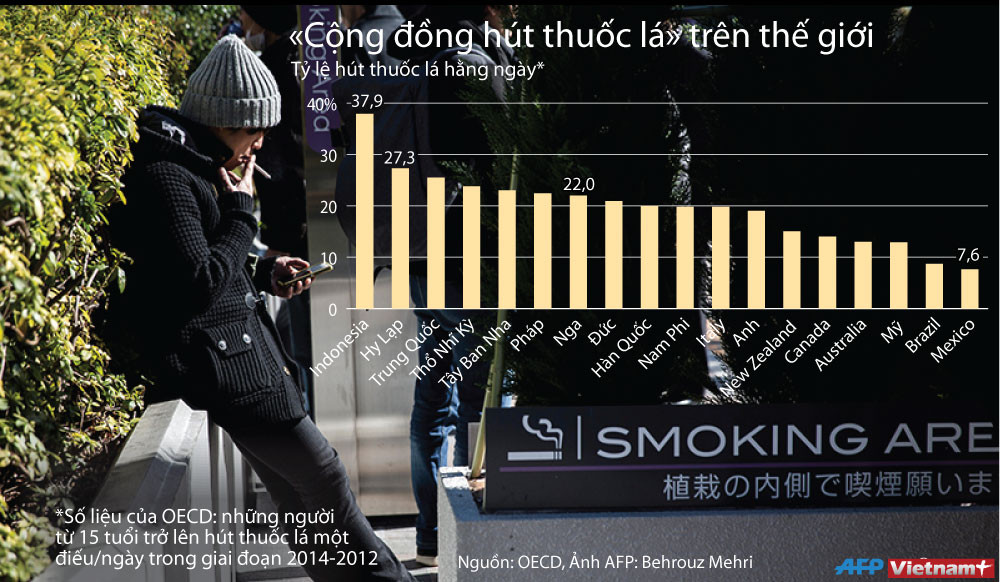 «Cộng đồng hút thuốc lá» trên thế giới
Tỷ lệ hút thuốc lá hằng ngày*

40%
30
20
10
0

37,9
27,3
22,0
7,6

Indonesia
Hy Lạp
Trung Quốc
Thổ Nhĩ Kỳ
Tây Ban Nha
Pháp
Nga
Đức
Hàn Quốc
Nam Phi
Italy
Anh
New Zealand
Canada
Australia
Mỹ
Brazil
Mexico

SMOKING ARE
植栽の内側で喫煙願いま

*Số liệu của OECD: những người từ 15 tuổi trở lên hút thuốc lá một điếu/ngày trong giai đoạn 2014-2012

Nguồn: OECD, Ảnh AFP: Behrouz Mehri

AFP Vietnam+