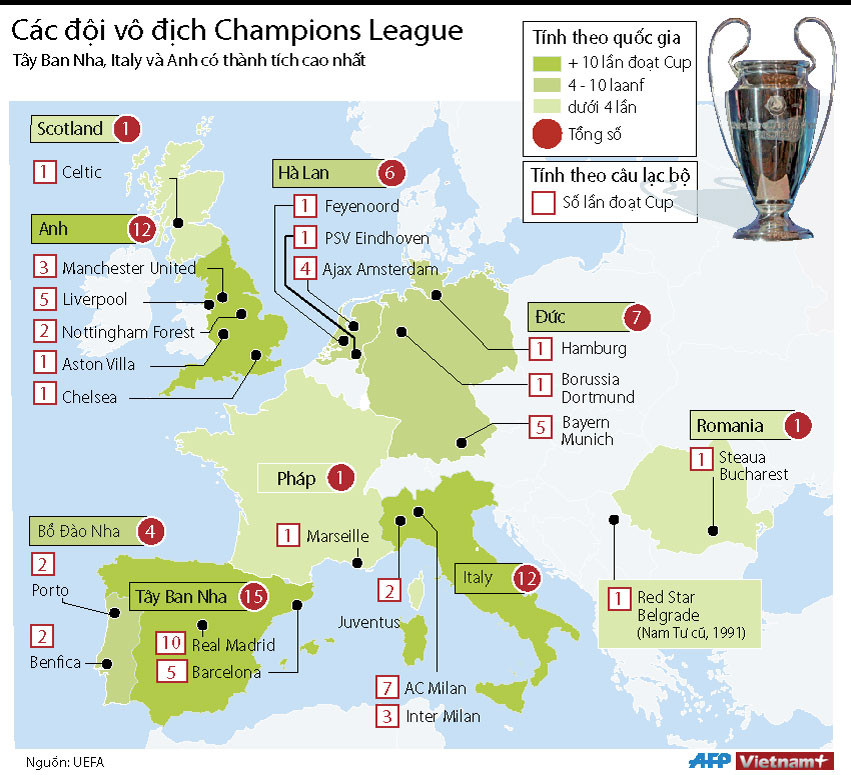 Các đội vô địch Champions League
Tây Ban Nha, Italy và Anh có thành tích cao nhất

Tính theo quốc gia
+ 10 lần đoạt Cup
4 - 10 laanf
dưới 4 lần
Tổng số

Tính theo câu lạc bộ
Số lần đoạt Cup

Scotland 1
1 Celtic

Anh 12
3 Manchester United
5 Liverpool
2 Nottingham Forest
1 Aston Villa
1 Chelsea

Hà Lan 6
1 Feyenoord
1 PSV Eindhoven
4 Ajax Amsterdam

Đức 7
1 Hamburg
1 Borussia Dortmund
5 Bayern Munich

Romania 1
1 Steaua Bucharest

Pháp 1
1 Marseille

Bồ Đào Nha 4
2 Porto
2 Benfica

Tây Ban Nha 15
10 Real Madrid
5 Barcelona

Italy 12
2 Juventus
7 AC Milan
3 Inter Milan

1 Red Star Belgrade (Nam Tư cũ, 1991)

Nguồn: UEFA

AFP Vietnam+