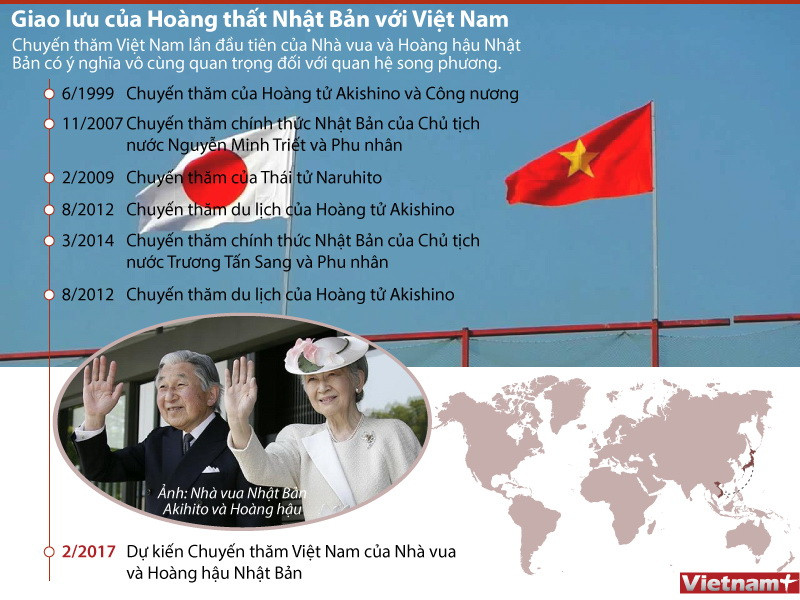 Giao lưu của Hoàng thất Nhật Bản với Việt Nam

Chuyến thăm Việt Nam lần đầu tiên của Nhà vua và Hoàng hậu Nhật Bản có ý nghĩa vô cùng quan trọng đối với quan hệ song phương.

6/1999 Chuyến thăm của Hoàng tử Akishino và Công nương

11/2007 Chuyến thăm chính thức Nhật Bản của Chủ tịch nước Nguyễn Minh Triết và Phu nhân

2/2009 Chuyến thăm của Thái tử Naruhito

8/2012 Chuyến thăm du lịch của Hoàng tử Akishino

3/2014 Chuyến thăm chính thức Nhật Bản của Chủ tịch nước Trương Tấn Sang và Phu nhân

8/2012 Chuyến thăm du lịch của Hoàng tử Akishino

Ảnh: Nhà vua Nhật Bản Akihito và Hoàng hậu

2/2017 Dự kiến Chuyến thăm Việt Nam của Nhà vua và Hoàng hậu Nhật Bản

Vietnam+