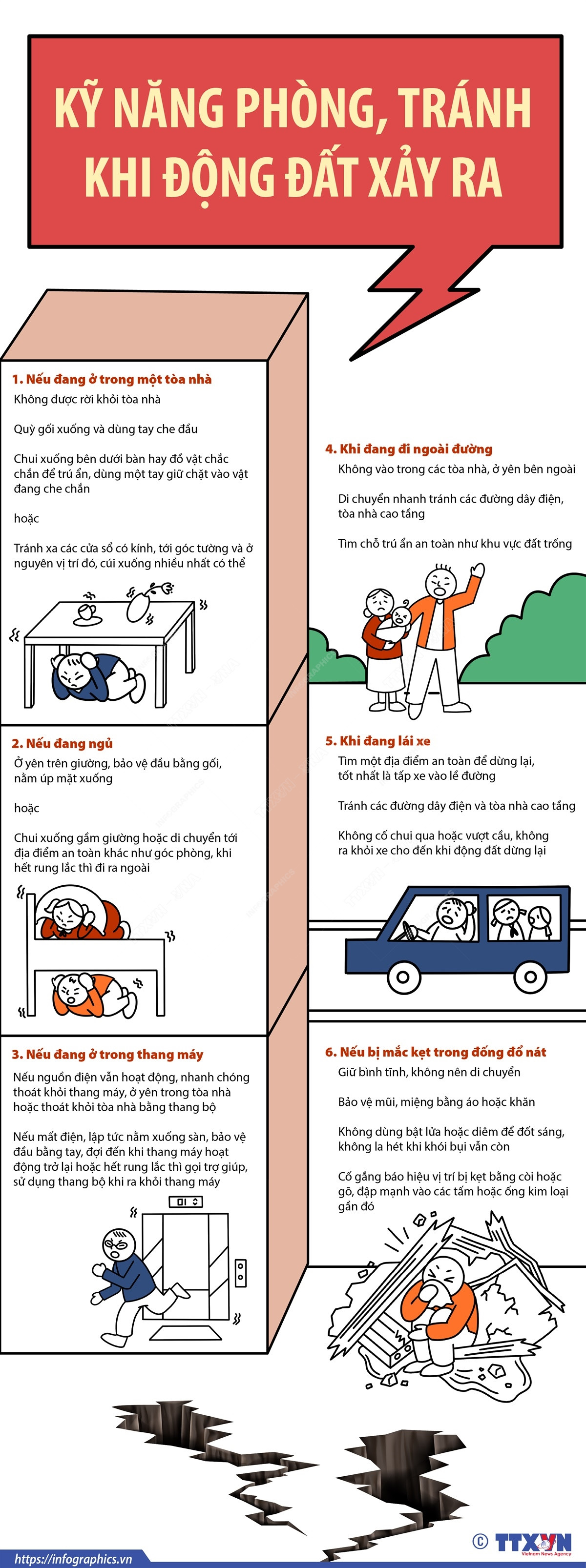 KỸ NĂNG PHÒNG, TRÁNH KHI ĐỘNG ĐẤT XẢY RA

1. Nếu đang ở trong một tòa nhà

Không được rời khỏi tòa nhà

Quỳ gối xuống và dùng tay che đầu

Chui xuống bên dưới bàn hay đồ vật chắc chắn để trú ẩn, dùng một tay giữ chặt vào vật đang che chắn

hoặc

Tránh xa các cửa sổ có kính, tới góc tường và ở nguyên vị trí đó, cúi xuống nhiều nhất có thể

2. Nếu đang ngủ

Ở yên trên giường, bảo vệ đầu bằng gối, nằm úp mặt xuống

hoặc

Chui xuống gầm giường hoặc di chuyển tới địa điểm an toàn khác như góc phòng, khi hết rung lắc thì đi ra ngoài

3. Nếu đang ở trong thang máy

Nếu nguồn điện vẫn hoạt động, nhanh chóng thoát khỏi thang máy, ở yên trong tòa nhà hoặc thoát khỏi tòa nhà bằng thang bộ

Nếu mất điện, lập tức nằm xuống sàn, bảo vệ đầu bằng tay, đợi đến khi thang máy hoạt động trở lại hoặc hết rung lắc thì gọi trợ giúp, sử dụng thang bộ khi ra khỏi thang máy

4. Khi đang đi ngoài đường

Không vào trong các tòa nhà, ở yên bên ngoài

Di chuyển nhanh tránh các đường dây điện, tòa nhà cao tầng

Tìm chỗ trú ẩn an toàn như khu vực đất trống

5. Khi đang lái xe

Tìm một địa điểm an toàn để dừng lại, tốt nhất là tấp xe vào lề đường

Tránh các đường dây điện và tòa nhà cao tầng

Không cố chui qua hoặc vượt cầu, không ra khỏi xe cho đến khi động đất dừng lại

6. Nếu bị mắc kẹt trong đống đổ nát

Giữ bình tĩnh, không nên di chuyển

Bảo vệ mũi, miệng bằng áo hoặc khăn

Không dùng bật lửa hoặc diêm để đốt sáng, không la hét khi khói bụi vẫn còn

Cố gắng báo hiệu vị trí bị kẹt bằng còi hoặc gõ, đập mạnh vào các tấm hoặc ống kim loại gần đó

https://infographics.vn

© TTXVN Vietnam News Agency