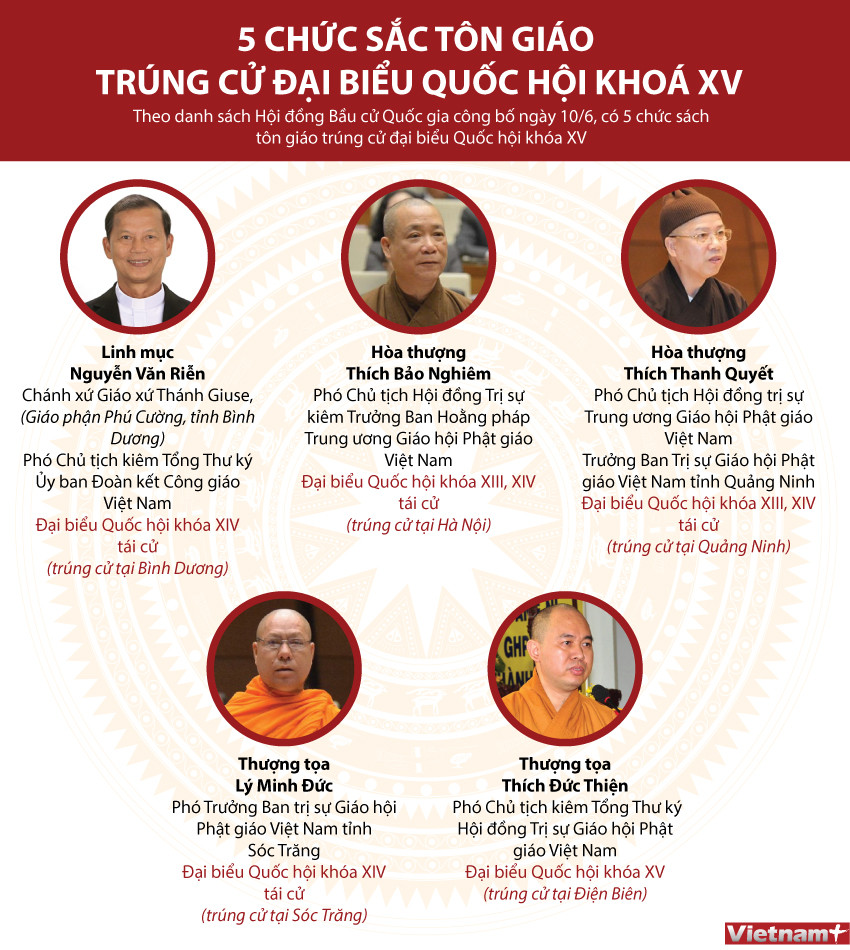 5 CHỨC SẮC TÔN GIÁO
TRÚNG CỬ ĐẠI BIỂU QUỐC HỘI KHOÁ XV

Theo danh sách Hội đồng Bầu cử Quốc gia công bố ngày 10/6, có 5 chức sách tôn giáo trúng cử đại biểu Quốc hội khóa XV

Linh mục
Nguyễn Văn Riễn
Chánh xứ Giáo xứ Thánh Giuse, (Giáo phận Phú Cường, tỉnh Bình Dương)
Phó Chủ tịch kiêm Tổng Thư ký Ủy ban Đoàn kết Công giáo Việt Nam
Đại biểu Quốc hội khóa XIV tái cử
(trúng cử tại Bình Dương)

Hòa thượng
Thích Bảo Nghiêm
Phó Chủ tịch Hội đồng Trị sự kiêm Trưởng Ban Hoằng pháp Trung ương Giáo hội Phật giáo Việt Nam
Đại biểu Quốc hội khóa XIII, XIV tái cử
(trúng cử tại Hà Nội)

Hòa thượng
Thích Thanh Quyết
Phó Chủ tịch Hội đồng trị sự Trung ương Giáo hội Phật giáo Việt Nam
Trưởng Ban Trị sự Giáo hội Phật giáo Việt Nam tỉnh Quảng Ninh
Đại biểu Quốc hội khóa XIII, XIV tái cử
(trúng cử tại Quảng Ninh)

Thượng tọa
Lý Minh Đức
Phó Trưởng Ban trị sự Giáo hội Phật giáo Việt Nam tỉnh Sóc Trăng
Đại biểu Quốc hội khóa XIV tái cử
(trúng cử tại Sóc Trăng)

Thượng tọa
Thích Đức Thiện
Phó Chủ tịch kiêm Tổng Thư ký Hội đồng Trị sự Giáo hội Phật giáo Việt Nam
Đại biểu Quốc hội khóa XV
(trúng cử tại Điện Biên)

Vietnam+